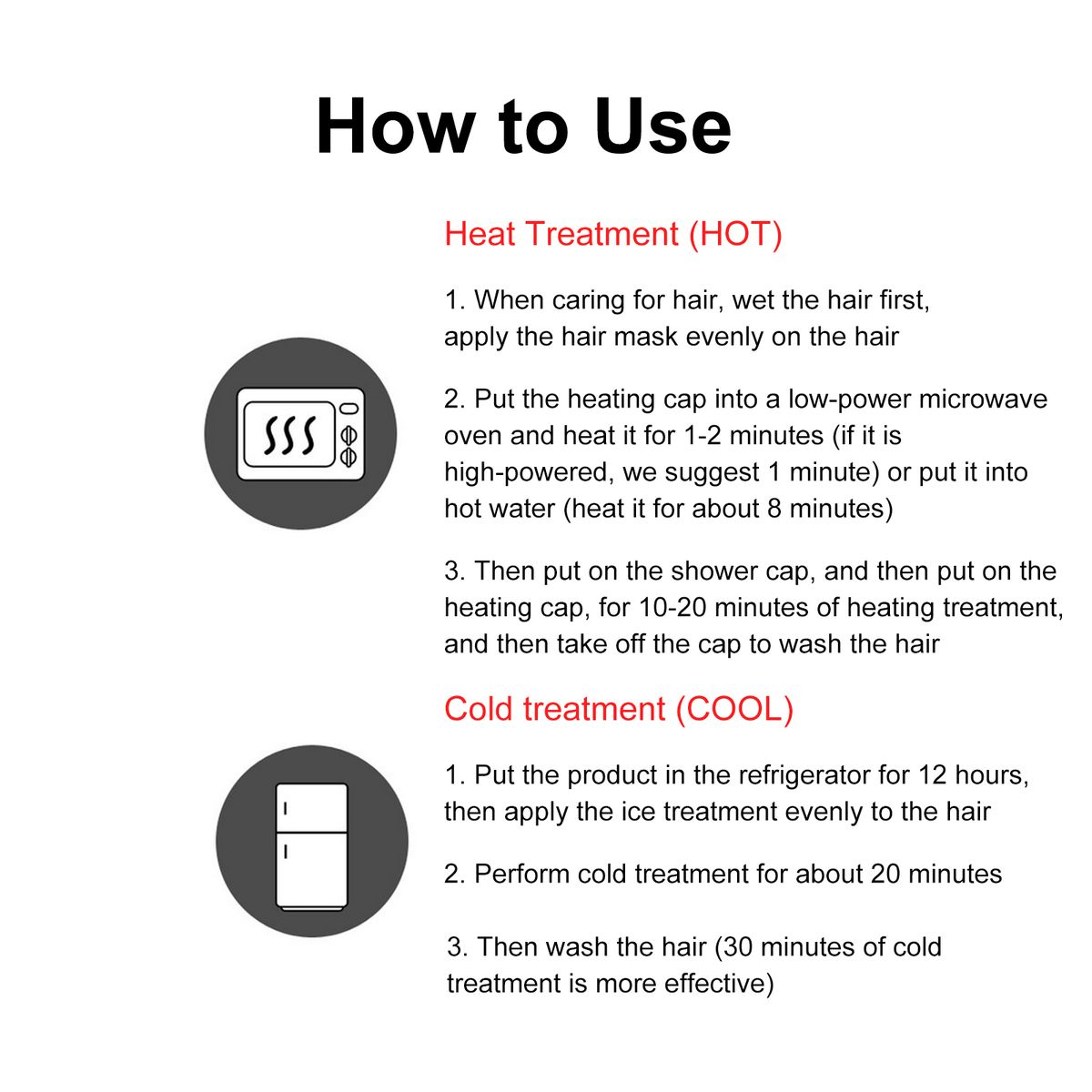 How to Use

Heat Treatment (HOT)

1. When caring for hair, wet the hair first, apply the hair mask evenly on the hair

2. Put the heating cap into a low-power microwave oven and heat it for 1-2 minutes (if it is high-powered, we suggest 1 minute) or put it into hot water (heat it for about 8 minutes)

3. Then put on the shower cap, and then put on the heating cap, for 10-20 minutes of heating treatment, and then take off the cap to wash the hair

Cold treatment (COOL)

1. Put the product in the refrigerator for 12 hours, then apply the ice treatment evenly to the hair

2. Perform cold treatment for about 20 minutes

3. Then wash the hair (30 minutes of cold treatment is more effective)