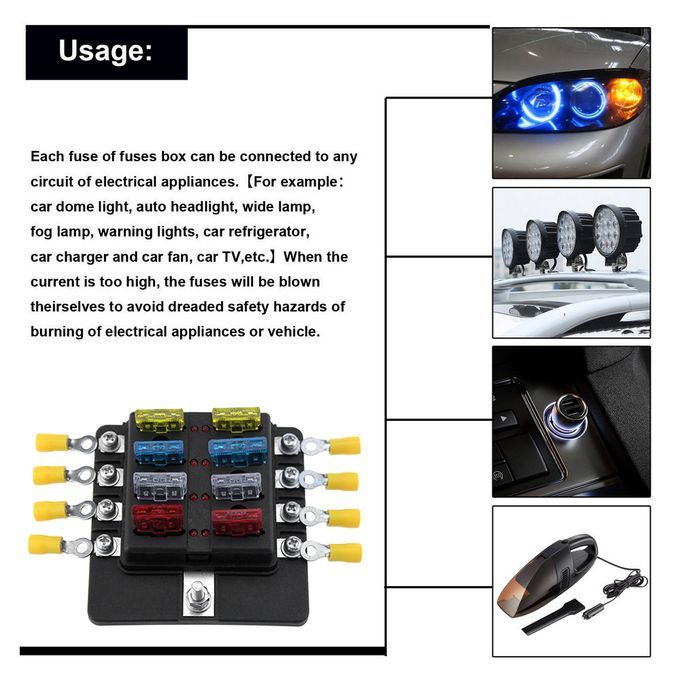 Usage:

Each fuse of fuses box can be connected to any circuit of electrical appliances.【For example: car dome light, auto headlight, wide lamp, fog lamp, warning lights, car refrigerator, car charger and car fan, car TV,etc.】When the current is too high, the fuses will be blown theirselves to avoid dreaded safety hazards of burning of electrical appliances or vehicle.