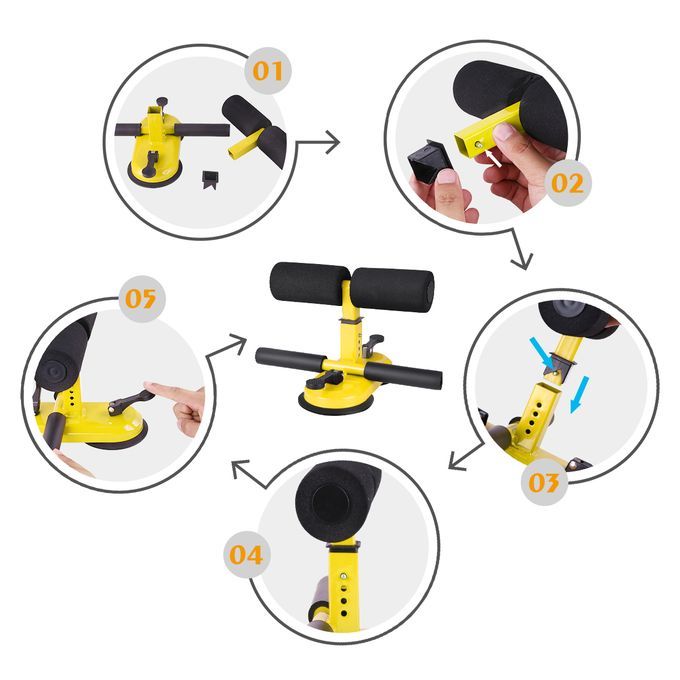 01

02

03

04

05