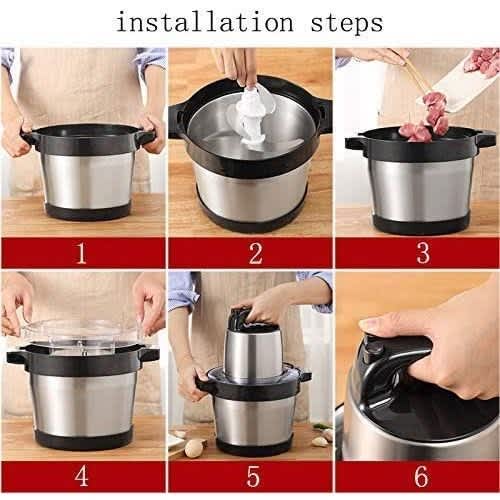 installation steps

1

2

3

4

5

6