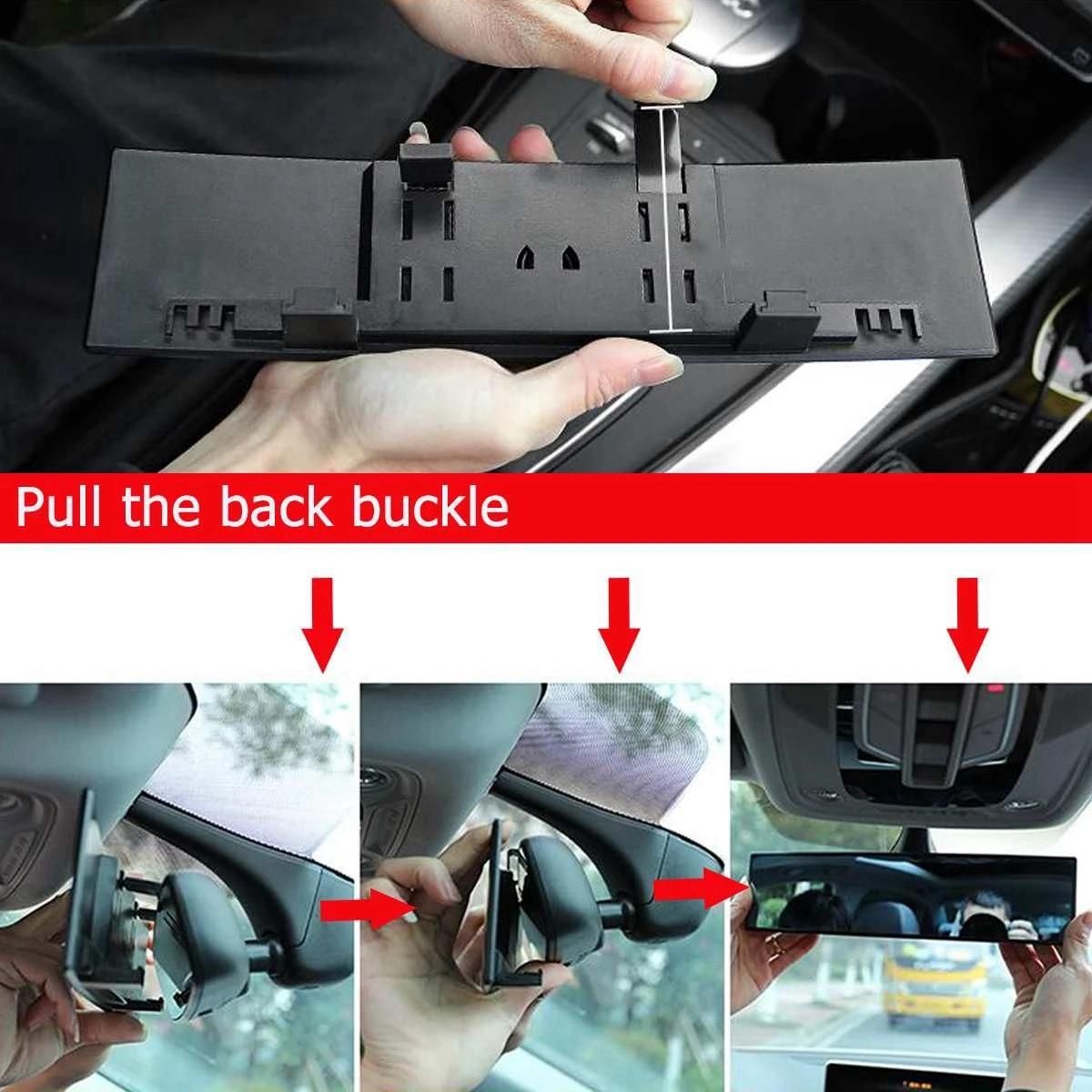 Pull the back buckle