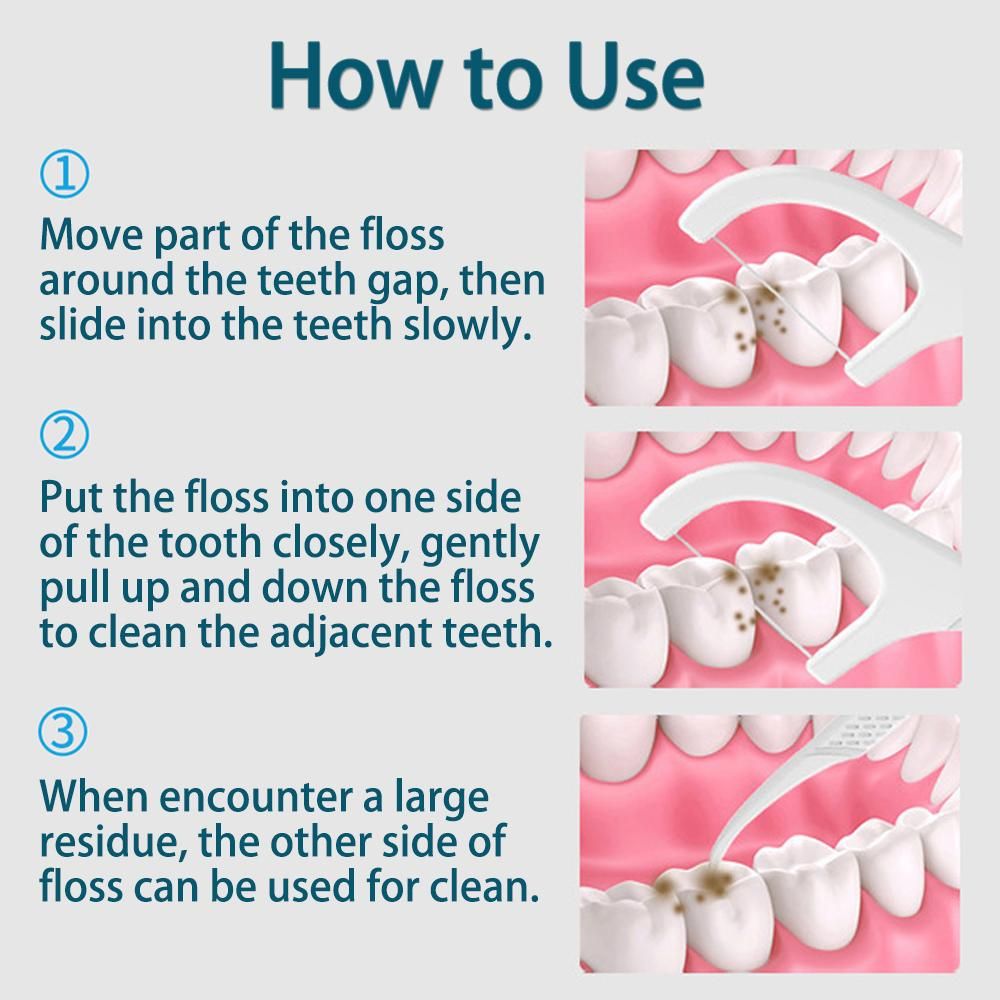 How to Use

①
Move part of the floss around the teeth gap, then slide into the teeth slowly.

②
Put the floss into one side of the tooth closely, gently pull up and down the floss to clean the adjacent teeth.

③
When encounter a large residue, the other side of floss can be used for clean.