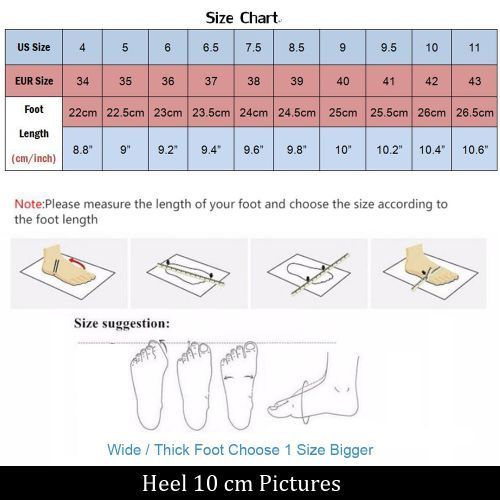 Size Chart

| US Size | 4 | 5 | 6 | 6.5 | 7.5 | 8.5 | 9 | 9.5 | 10 | 11 |
|---|---|---|---|---|---|---|---|---|---|---|
| EUR Size | 34 | 35 | 36 | 37 | 38 | 39 | 40 | 41 | 42 | 43 |
| Foot Length (cm/inch) | 22cm | 22.5cm | 23cm | 23.5cm | 24cm | 24.5cm | 25cm | 25.5cm | 26cm | 26.5cm |
| | 8.8" | 9" | 9.2" | 9.4" | 9.6" | 9.8" | 10" | 10.2" | 10.4" | 10.6" |

Note:Please measure the length of your foot and choose the size according to the foot length

Size suggestion:

Wide / Thick Foot Choose 1 Size Bigger

Heel 10 cm Pictures