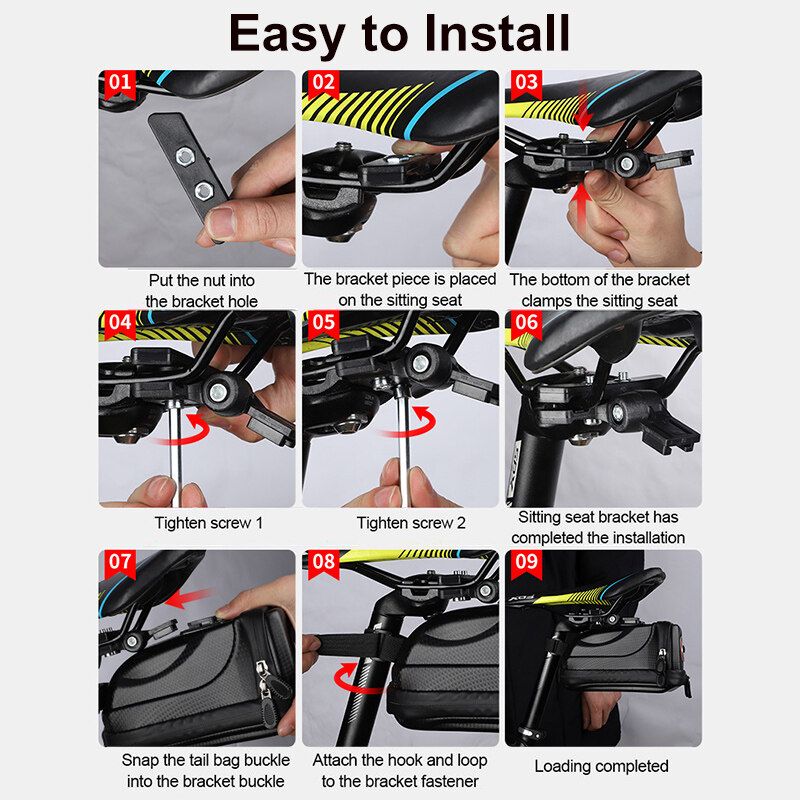 Easy to Install

01
Put the nut into the bracket hole

02
The bracket piece is placed on the sitting seat

03
The bottom of the bracket clamps the sitting seat

04
Tighten screw 1

05
Tighten screw 2

06
Sitting seat bracket has completed the installation

07
Snap the tail bag buckle into the bracket buckle

08
Attach the hook and loop to the bracket fastener

09
Loading completed