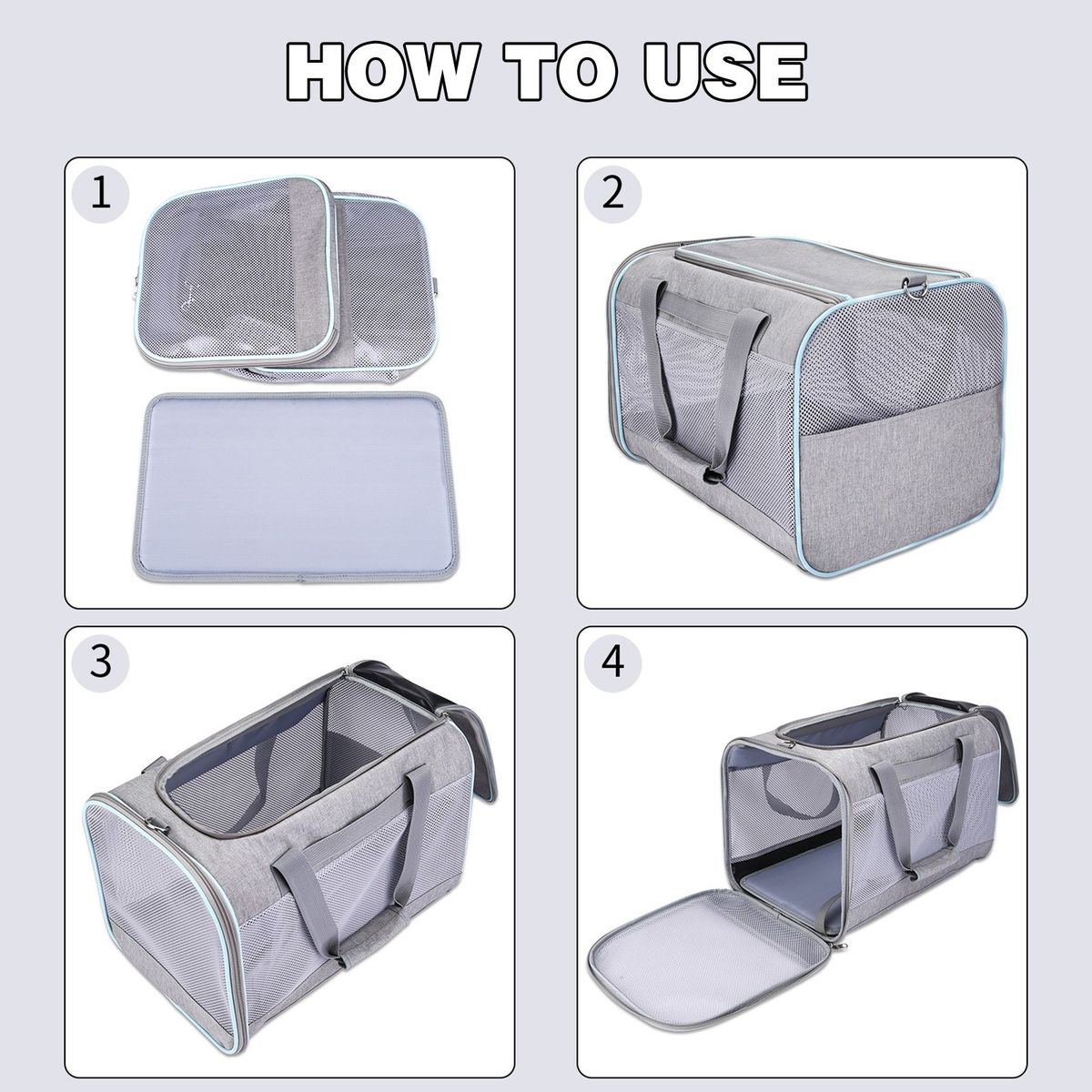 HOW TO USE

1

2

3

4