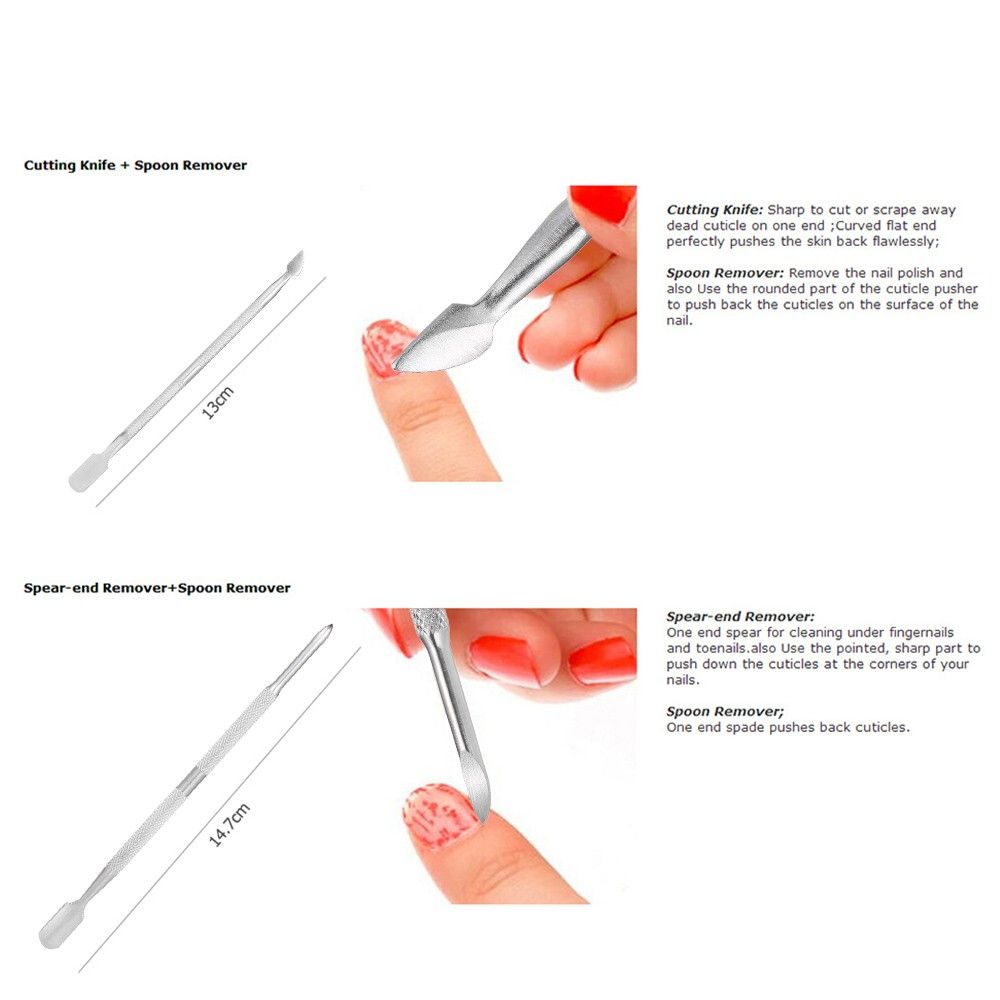 Cutting Knife + Spoon Remover

13cm

Cutting Knife: Sharp to cut or scrape away dead cuticle on one end ;Curved flat end perfectly pushes the skin back flawlessly;

Spoon Remover: Remove the nail polish and also Use the rounded part of the cuticle pusher to push back the cuticles on the surface of the nail.

Spear-end Remover+Spoon Remover

14.7cm

Spear-end Remover:
One end spear for cleaning under fingernails and toenails.also Use the pointed, sharp part to push down the cuticles at the corners of your nails.

Spoon Remover;
One end spade pushes back cuticles.