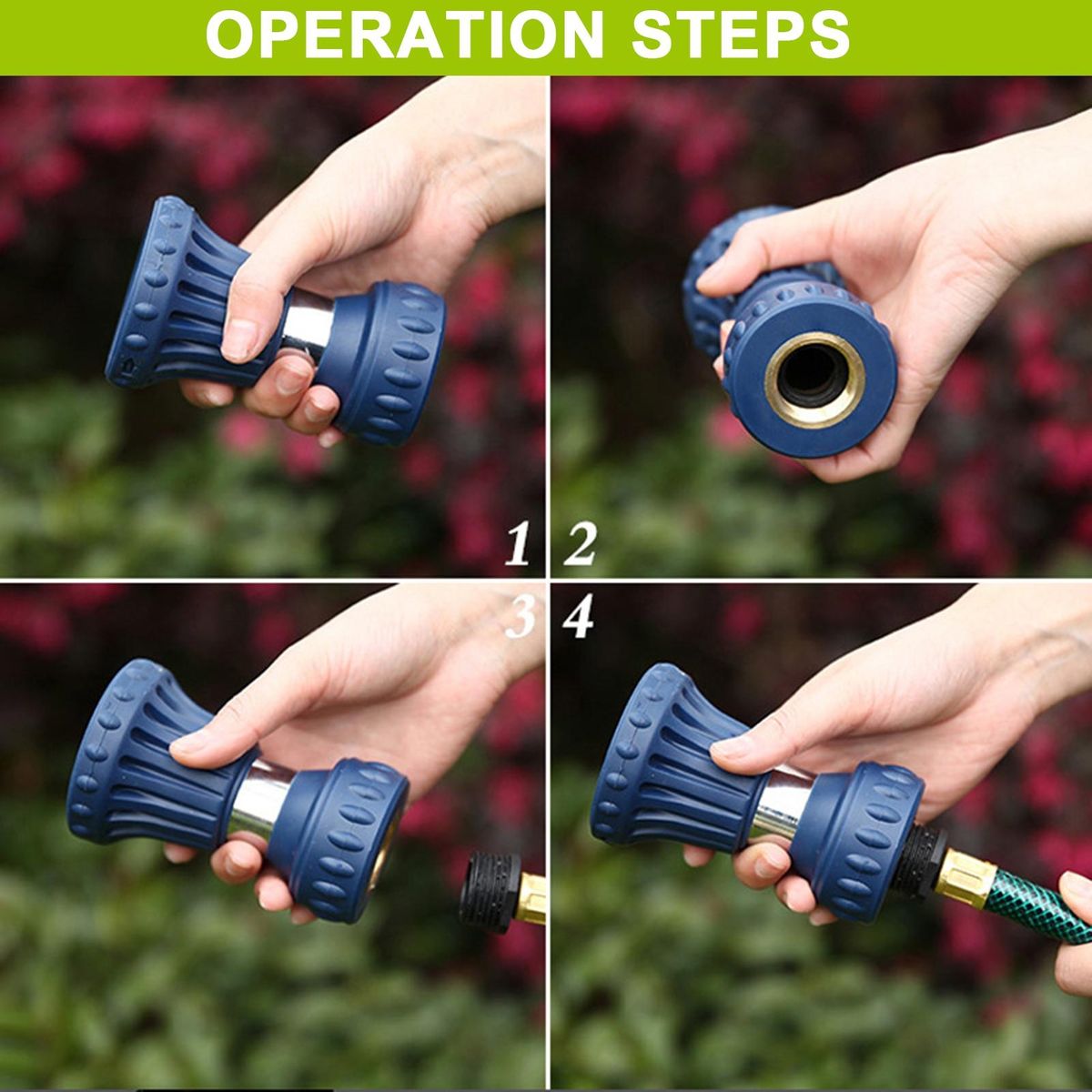 OPERATION STEPS

1

2

3

4