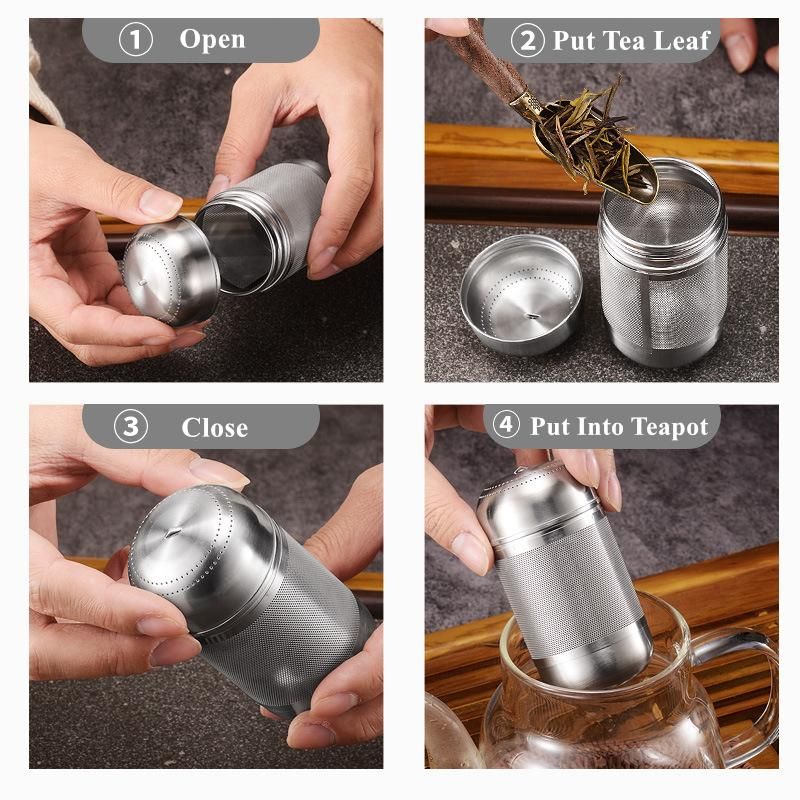 ① Open

② Put Tea Leaf

③ Close

④ Put Into Teapot