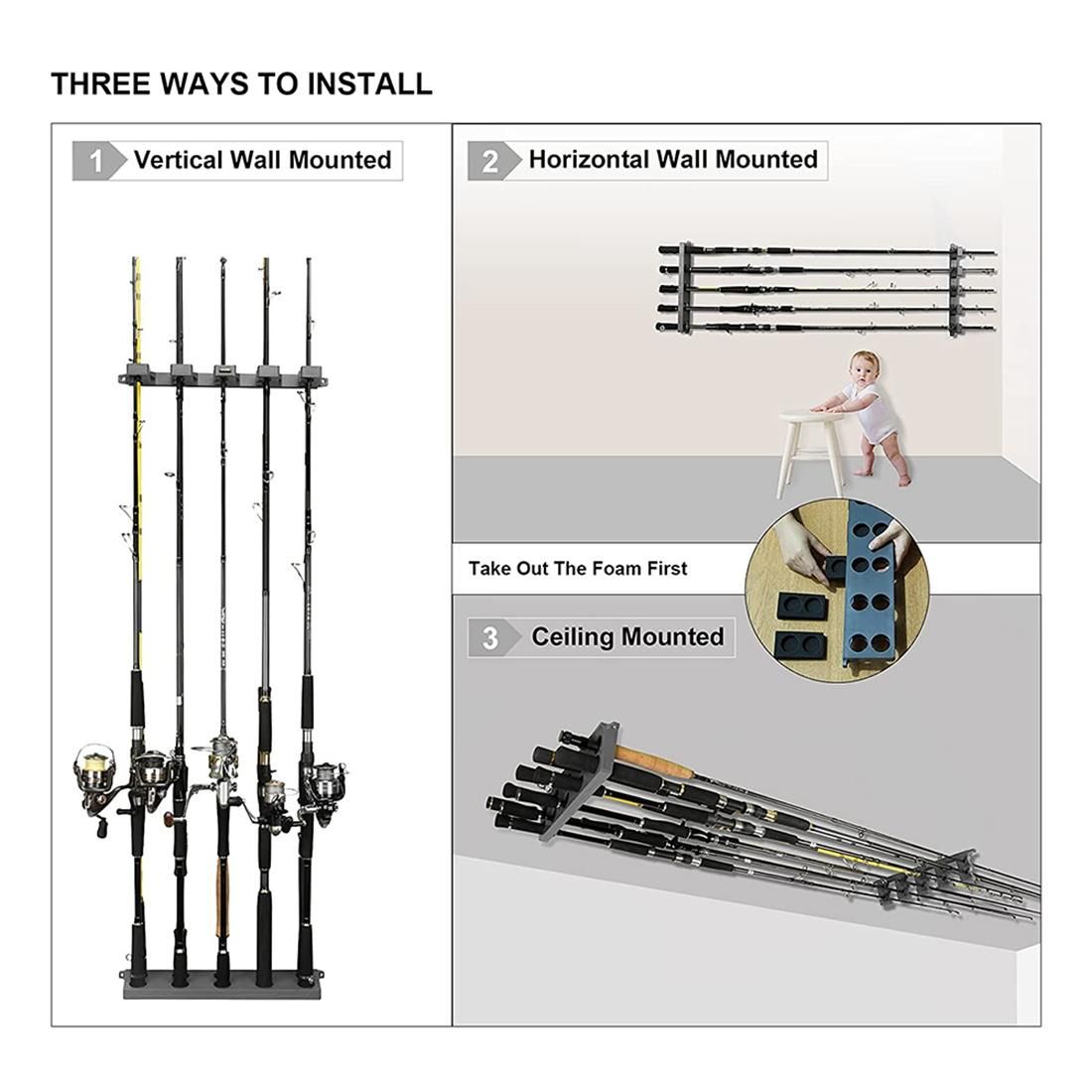 THREE WAYS TO INSTALL

1 Vertical Wall Mounted

2 Horizontal Wall Mounted

Take Out The Foam First

3 Ceiling Mounted