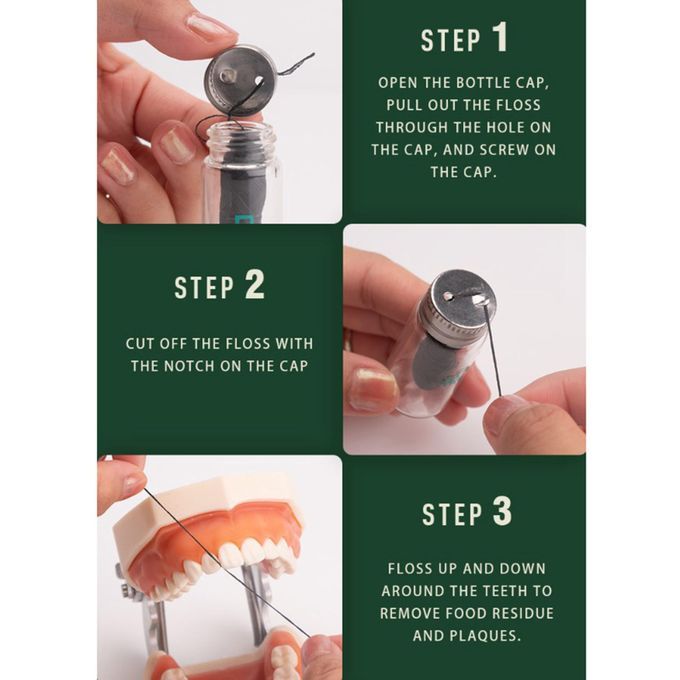 STEP 1

OPEN THE BOTTLE CAP, PULL OUT THE FLOSS THROUGH THE HOLE ON THE CAP, AND SCREW ON THE CAP.

STEP 2

CUT OFF THE FLOSS WITH THE NOTCH ON THE CAP

STEP 3

FLOSS UP AND DOWN AROUND THE TEETH TO REMOVE FOOD RESIDUE AND PLAQUES.