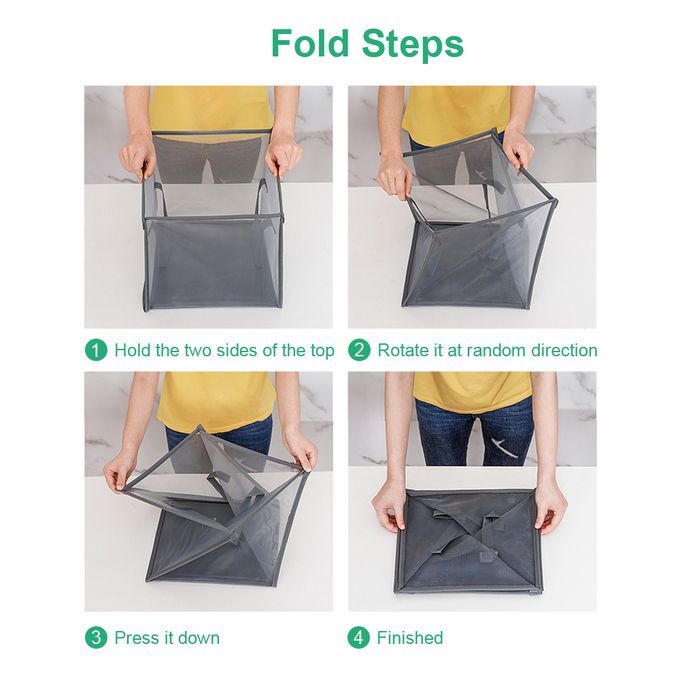 Fold Steps

1 Hold the two sides of the top

2 Rotate it at random direction

3 Press it down

4 Finished