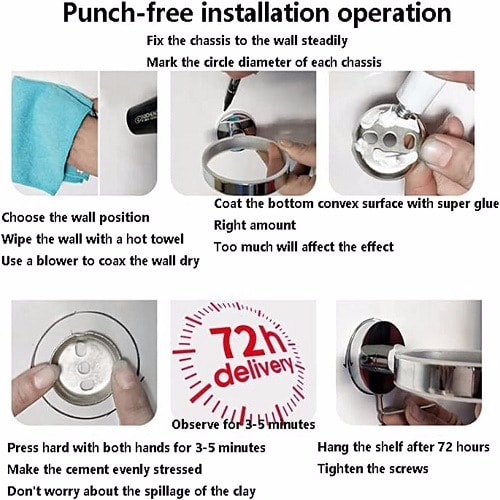 Punch-free installation operation

Fix the chassis to the wall steadily

Mark the circle diameter of each chassis

Choose the wall position
Wipe the wall with a hot towel
Use a blower to coax the wall dry

Coat the bottom convex surface with super glue
Right amount
Too much will affect the effect

72h delivery

Observe for 3-5 minutes

Press hard with both hands for 3-5 minutes
Make the cement evenly stressed
Don't worry about the spillage of the clay

Hang the shelf after 72 hours
Tighten the screws