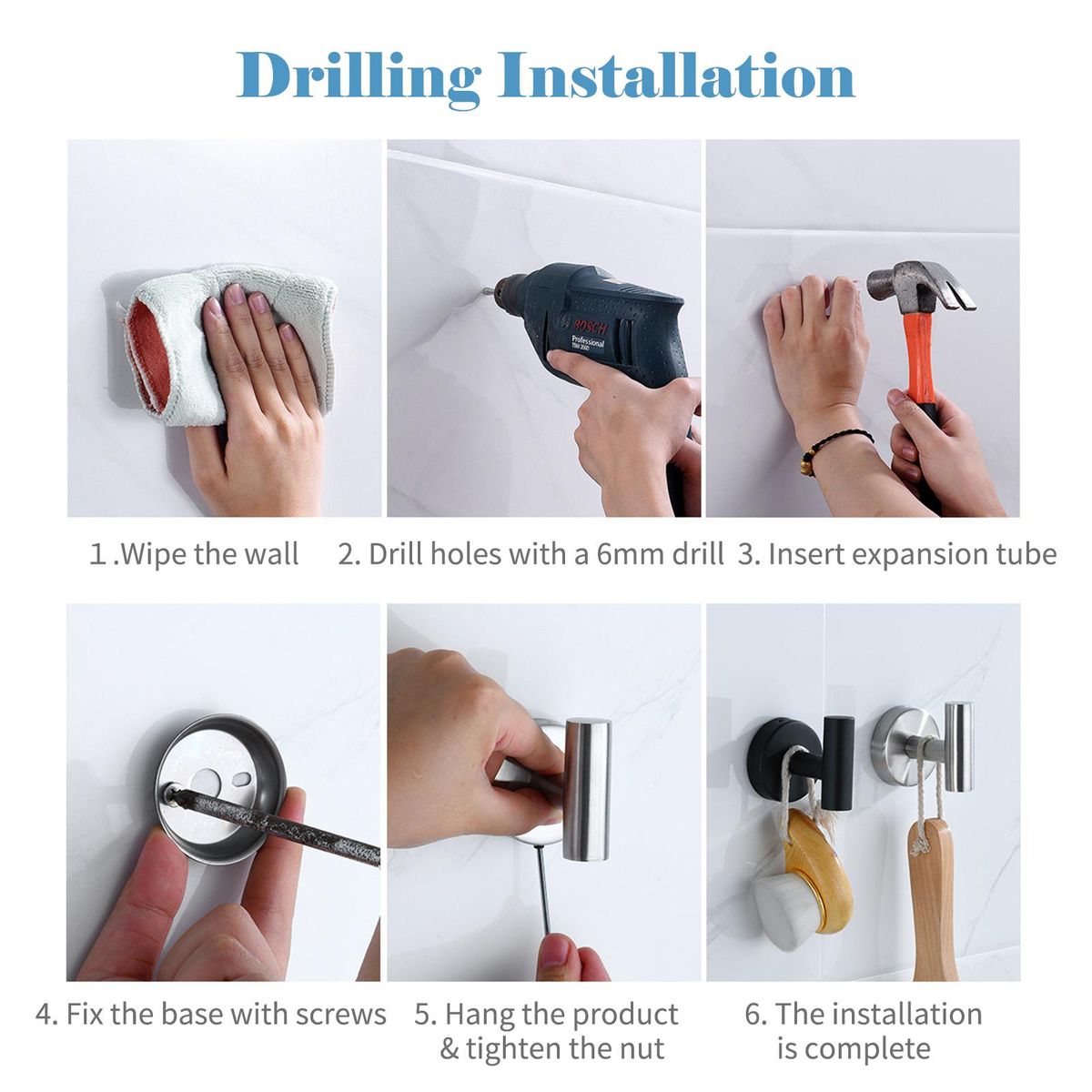 Drilling Installation

BOSCH
Professional
TBM 3500

1 .Wipe the wall

2. Drill holes with a 6mm drill

3. Insert expansion tube

4. Fix the base with screws

5. Hang the product & tighten the nut

6. The installation is complete