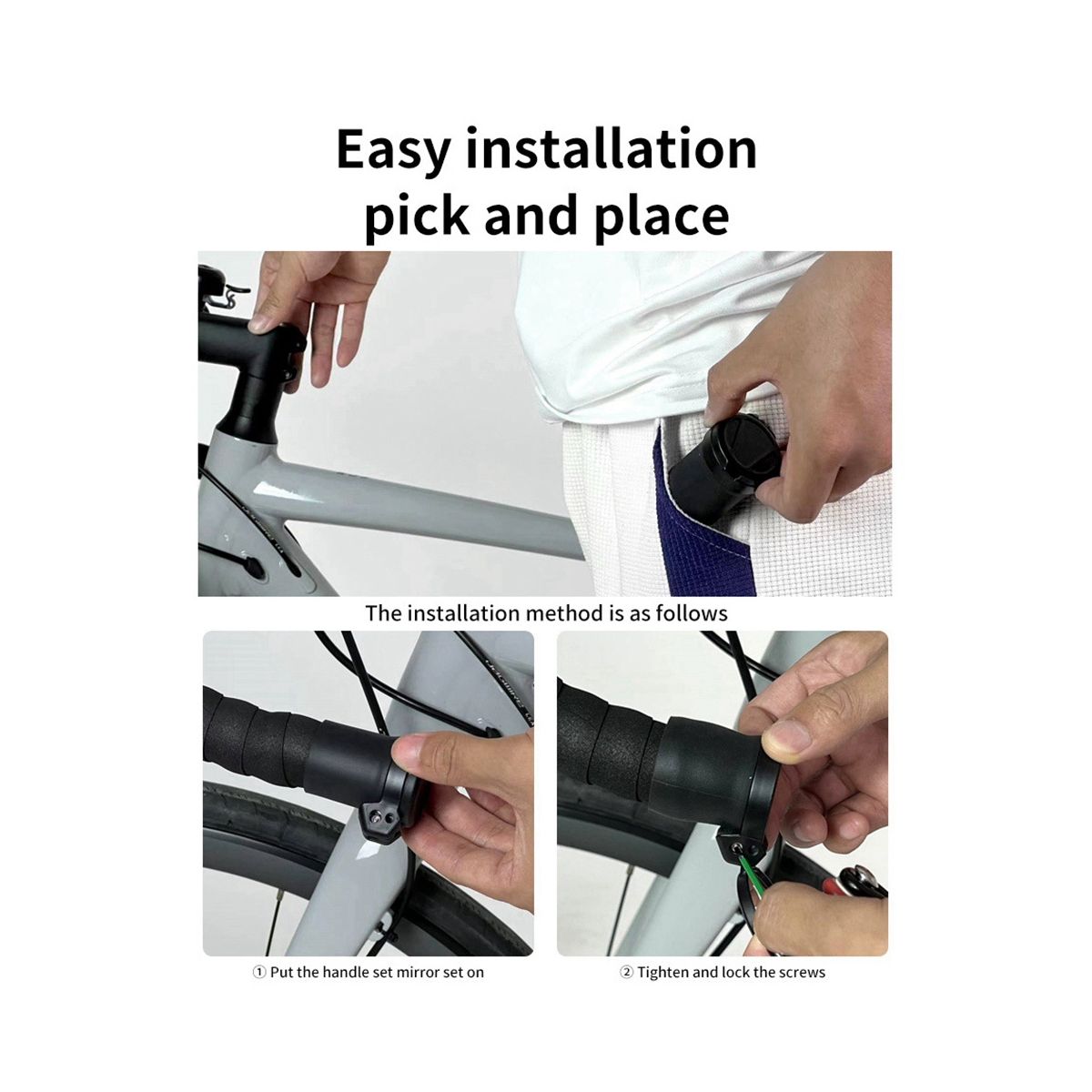 Easy installation pick and place

The installation method is as follows

① Put the handle set mirror set on

② Tighten and lock the screws