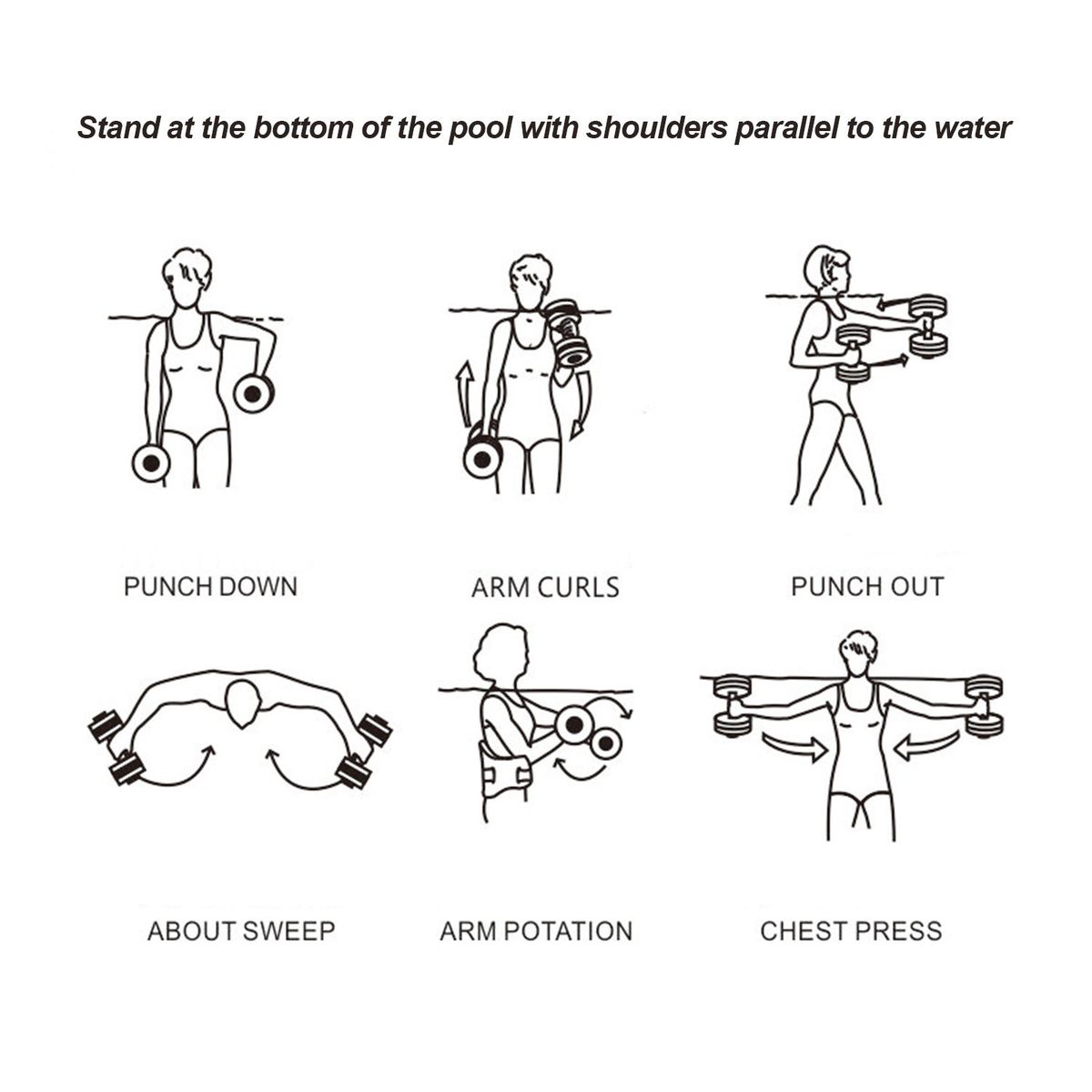 Stand at the bottom of the pool with shoulders parallel to the water

PUNCH DOWN

ARM CURLS

PUNCH OUT

ABOUT SWEEP

ARM POTATION

CHEST PRESS