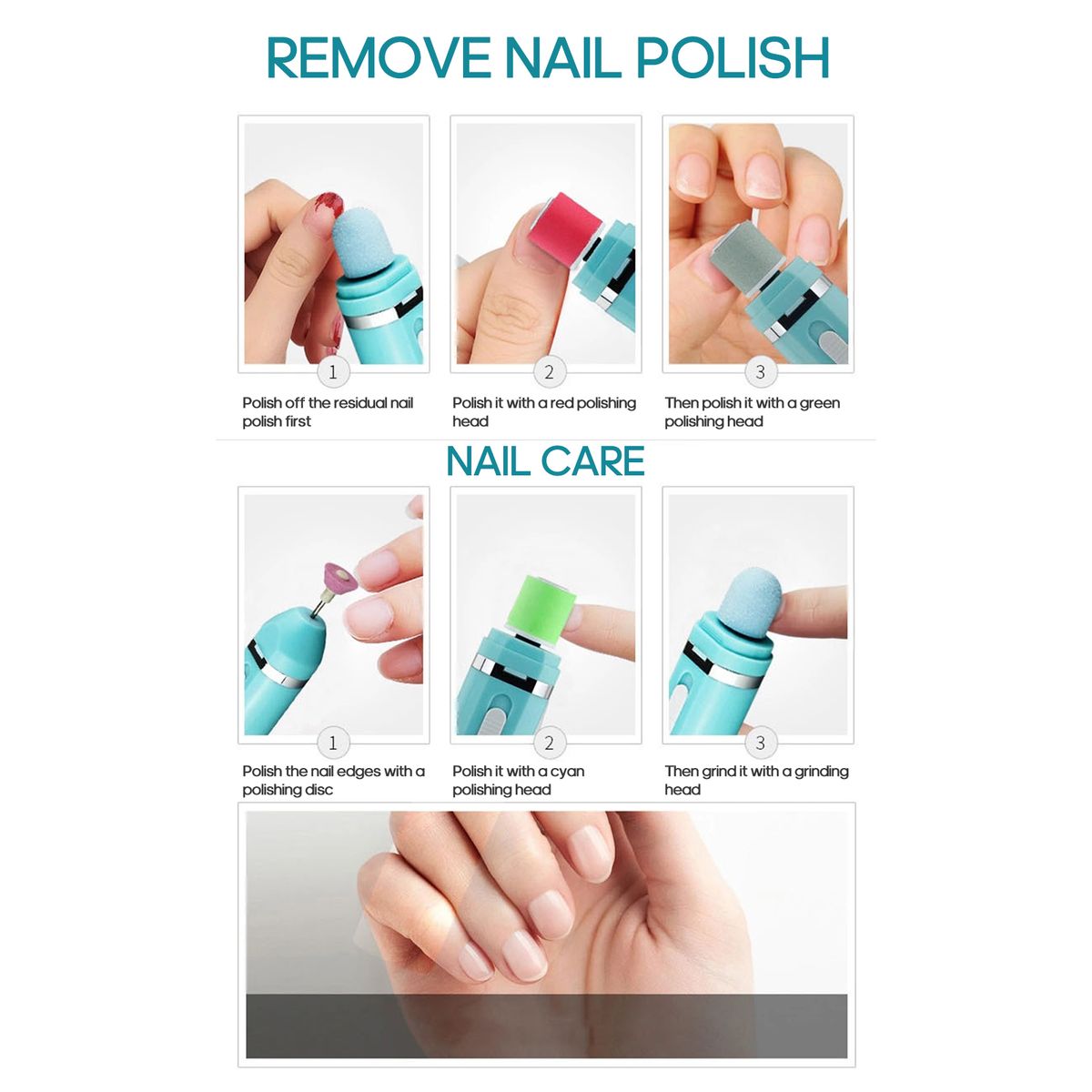 REMOVE NAIL POLISH

1
Polish off the residual nail polish first

2
Polish it with a red polishing head

3
Then polish it with a green polishing head

NAIL CARE

1
Polish the nail edges with a polishing disc

2
Polish it with a cyan polishing head

3
Then grind it with a grinding head