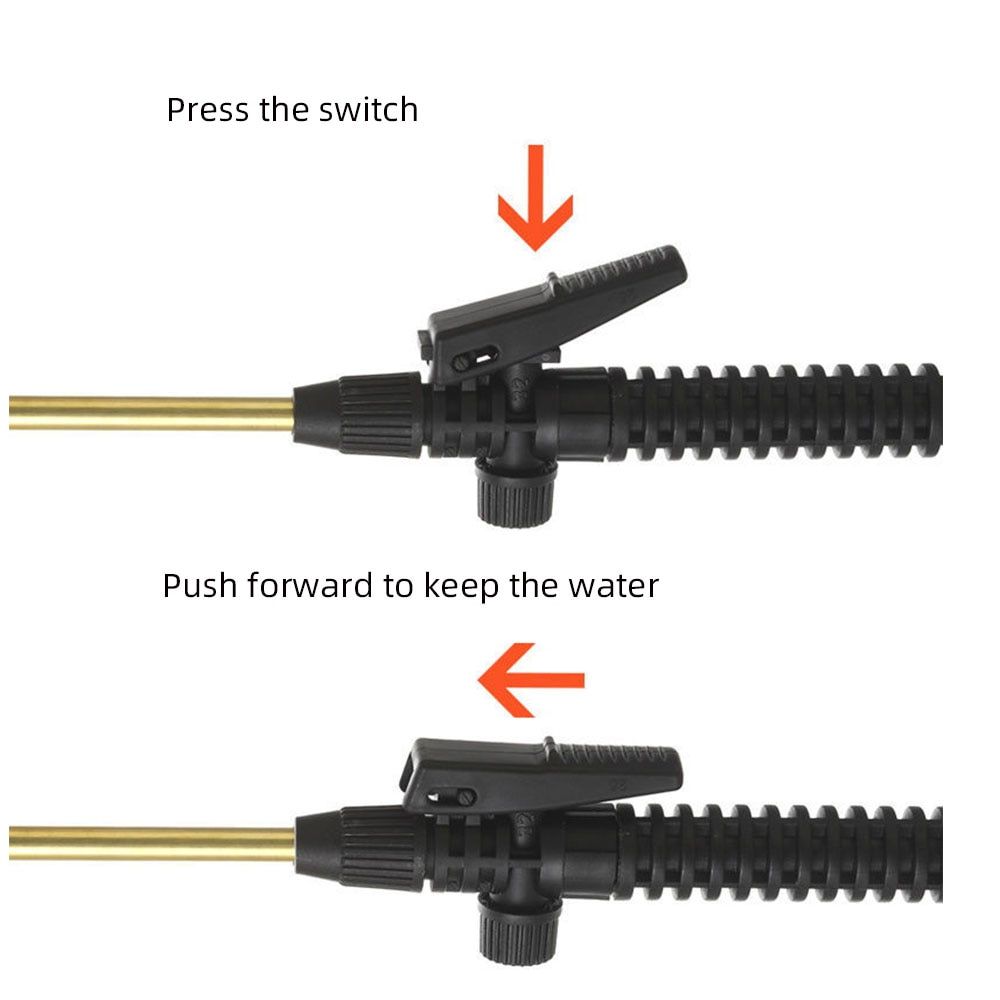 Press the switch

Push forward to keep the water