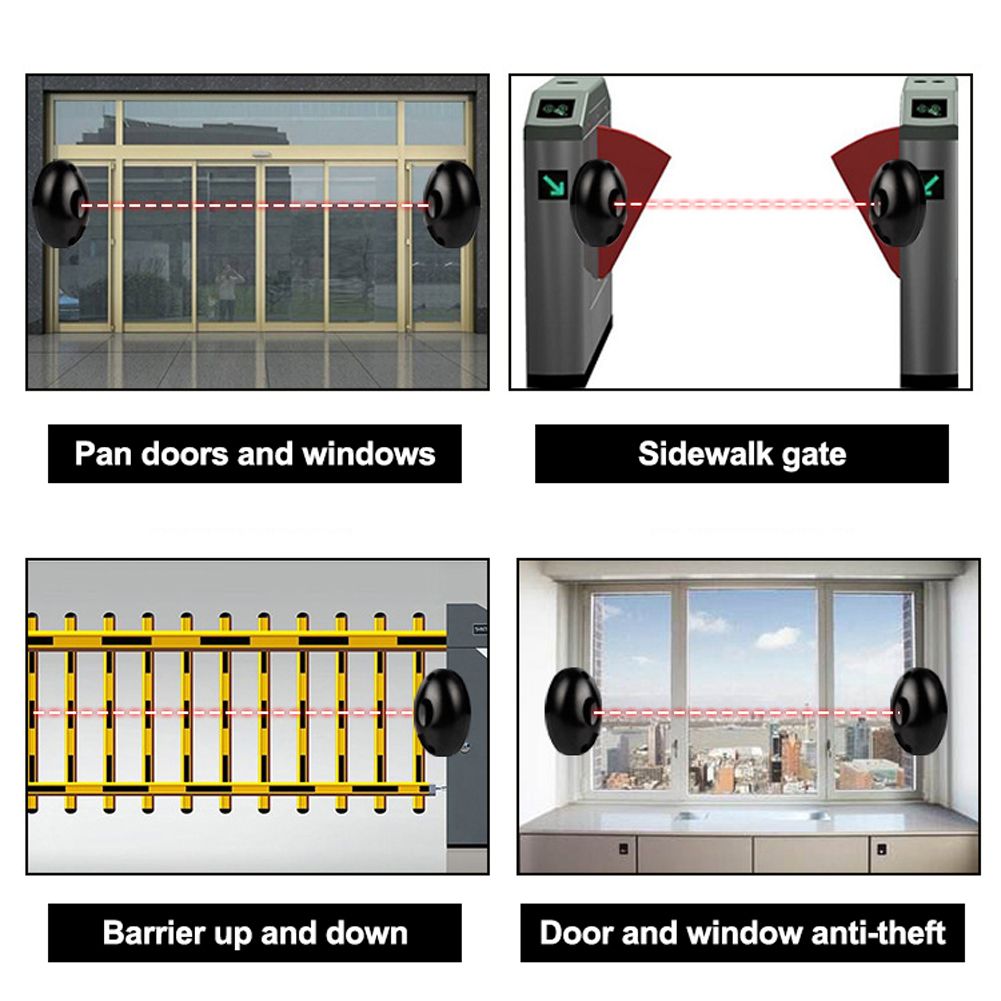 Pan doors and windows

Sidewalk gate

Barrier up and down

Door and window anti-theft