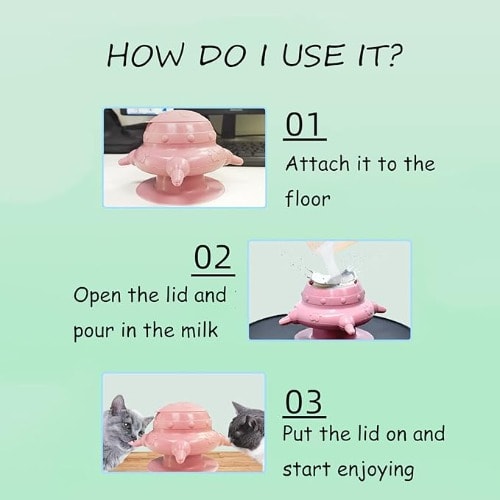 HOW DO I USE IT?

01
Attach it to the floor

02
Open the lid and pour in the milk

03
Put the lid on and start enjoying