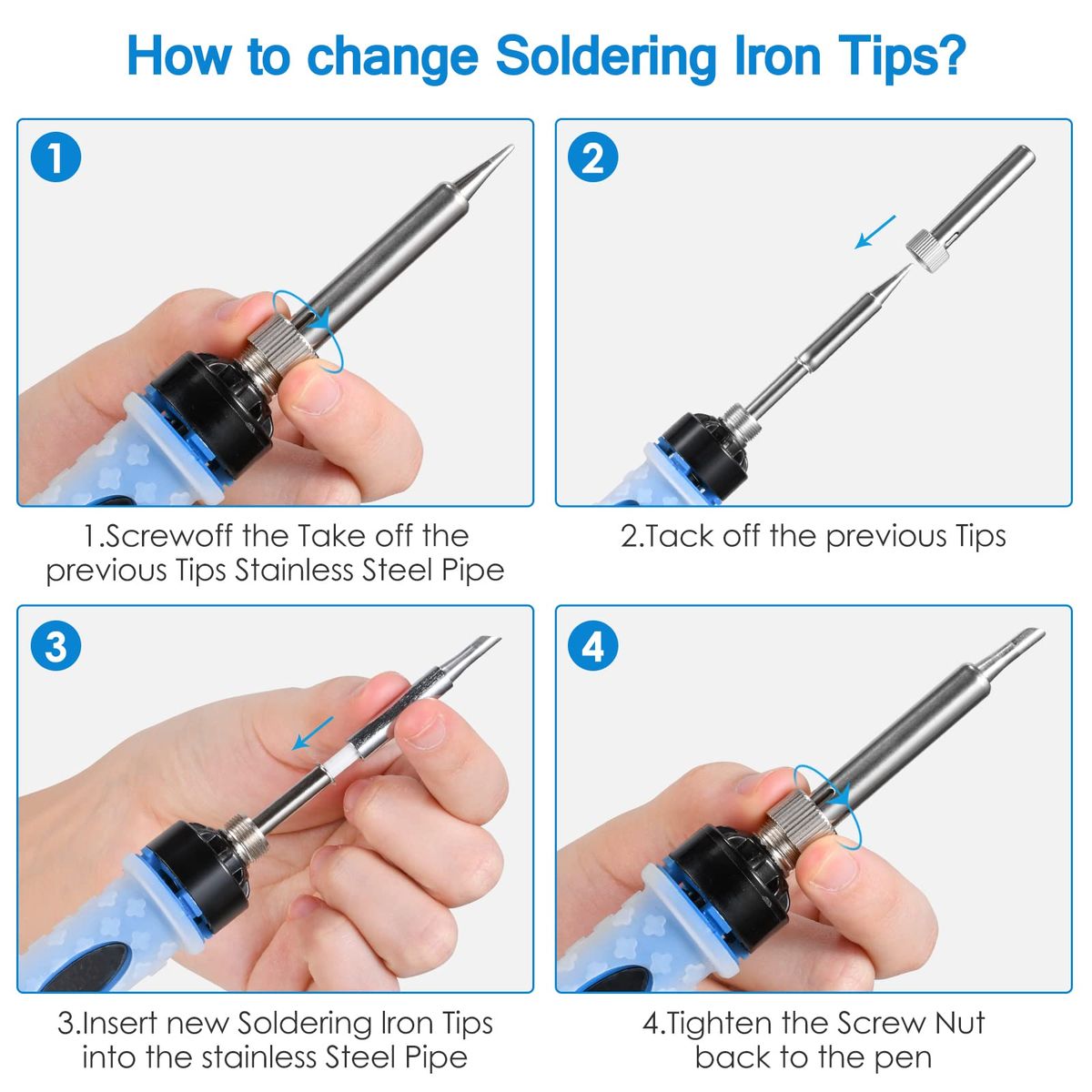 How to change Soldering Iron Tips?

1

1.Screwoff the Take off the previous Tips Stainless Steel Pipe

2

2.Tack off the previous Tips

3

3.Insert new Soldering Iron Tips into the stainless Steel Pipe

4

4.Tighten the Screw Nut back to the pen