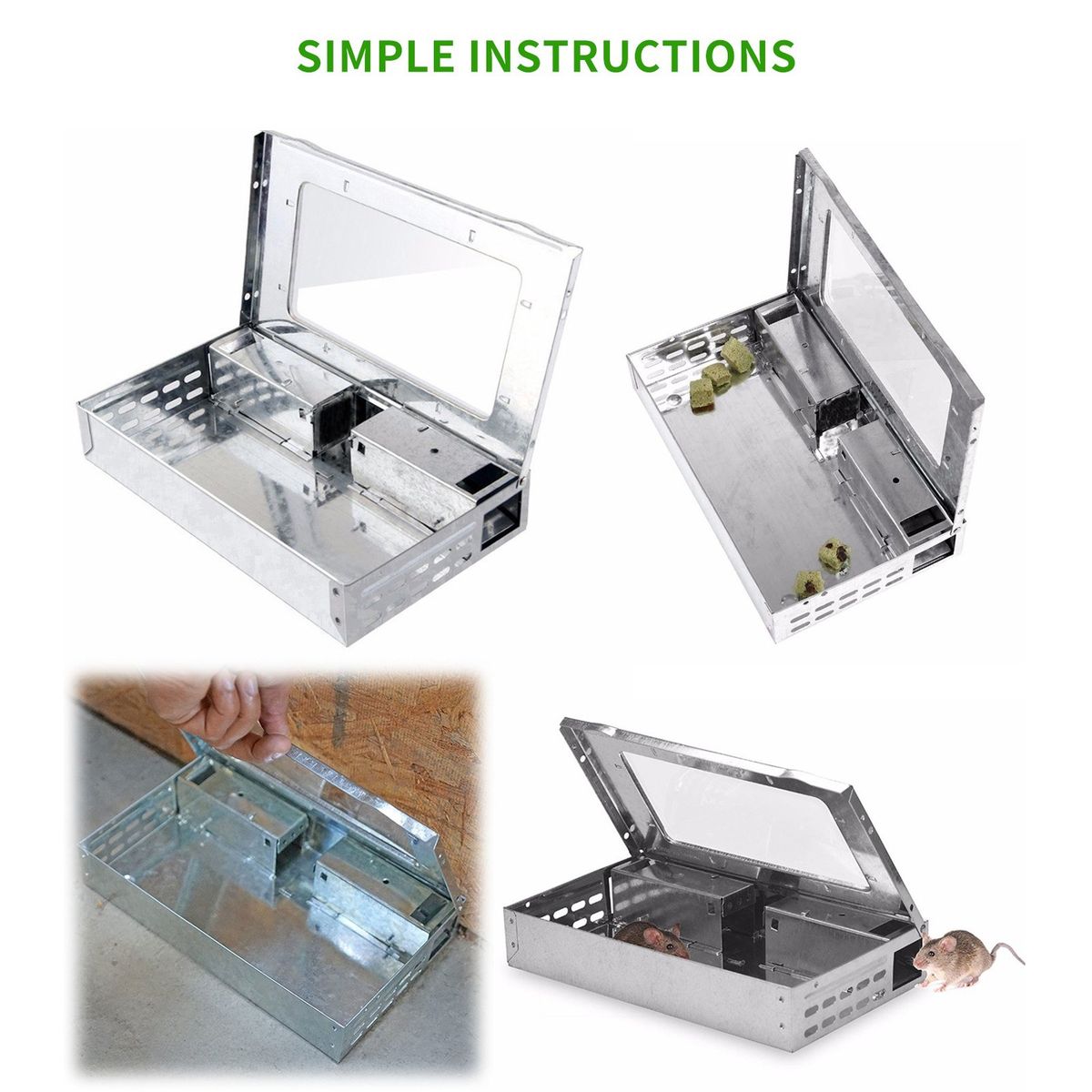 SIMPLE INSTRUCTIONS