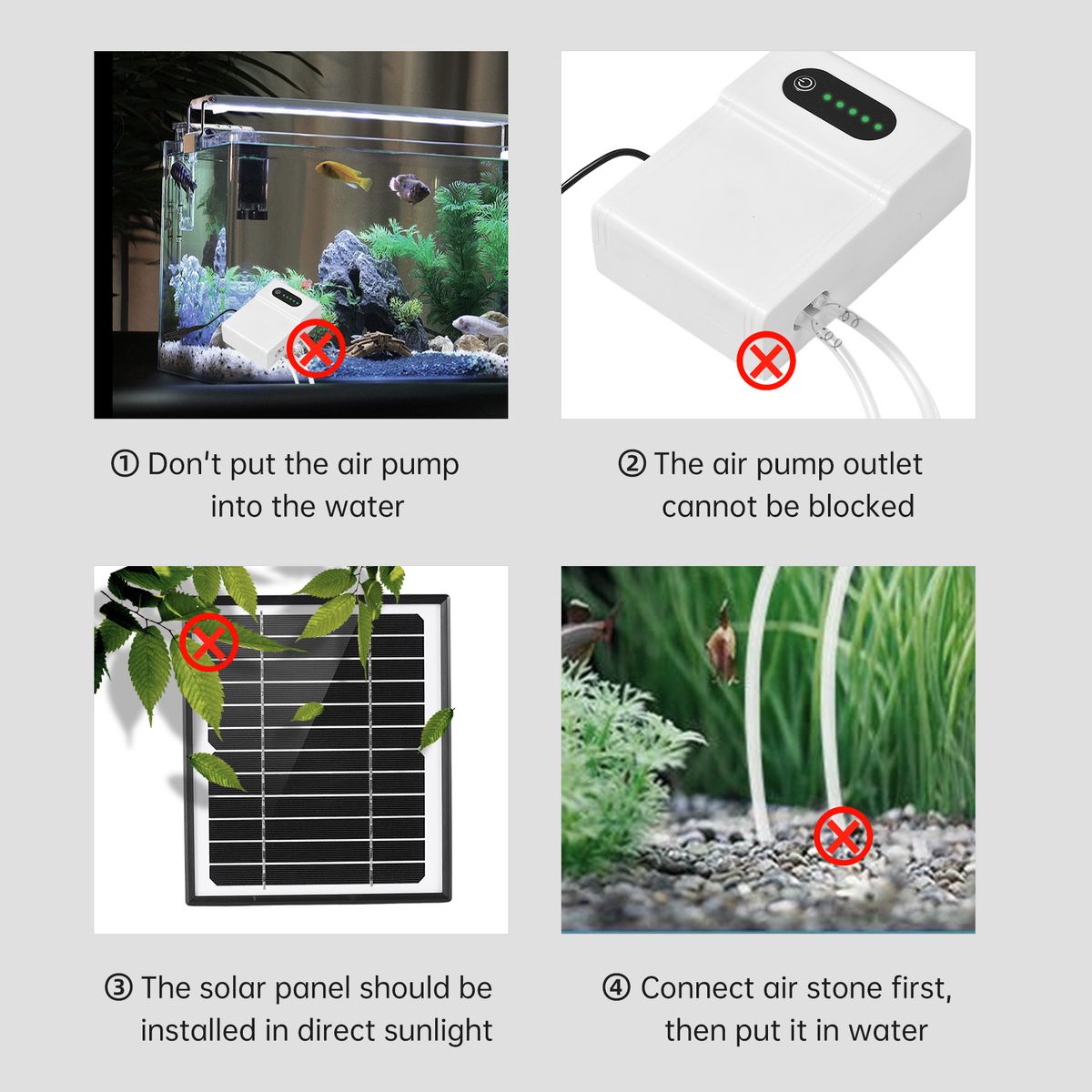 ① Don't put the air pump into the water

② The air pump outlet cannot be blocked

③ The solar panel should be installed in direct sunlight

④ Connect air stone first, then put it in water