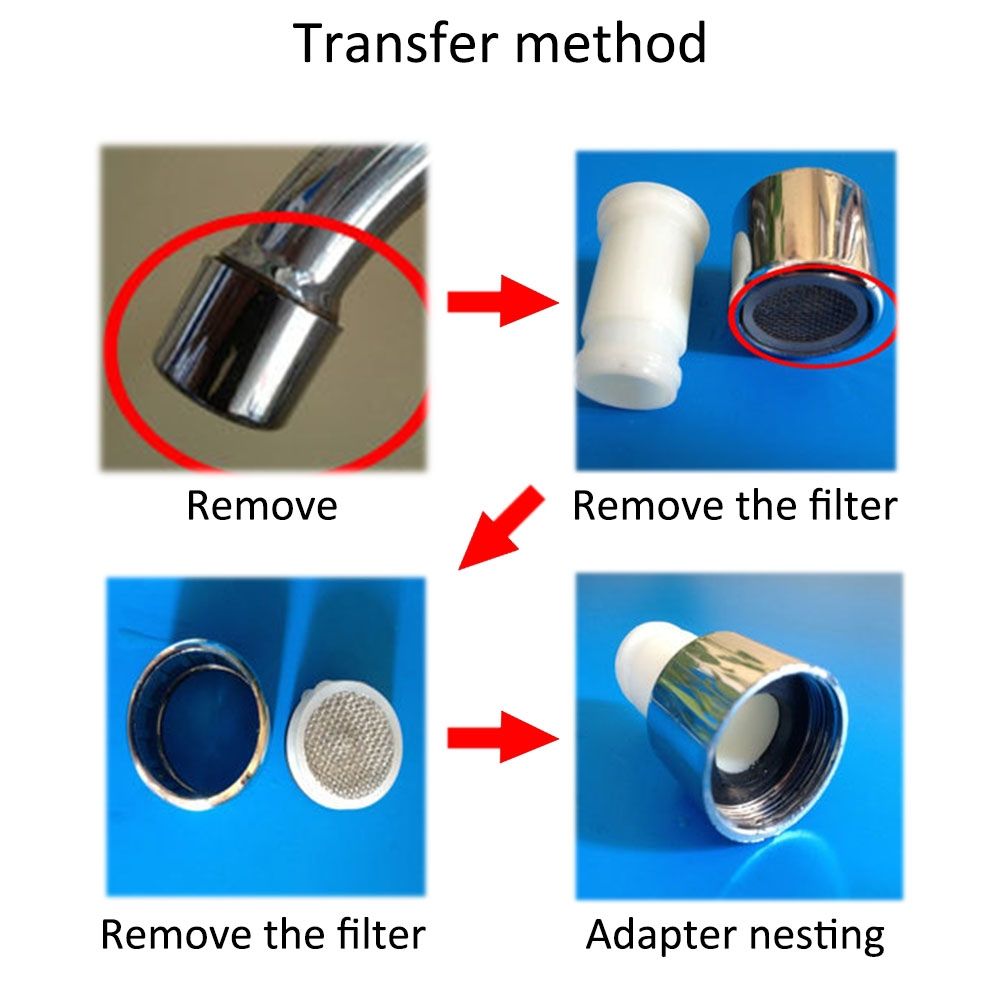 Transfer method

Remove

Remove the filter

Remove the filter

Adapter nesting