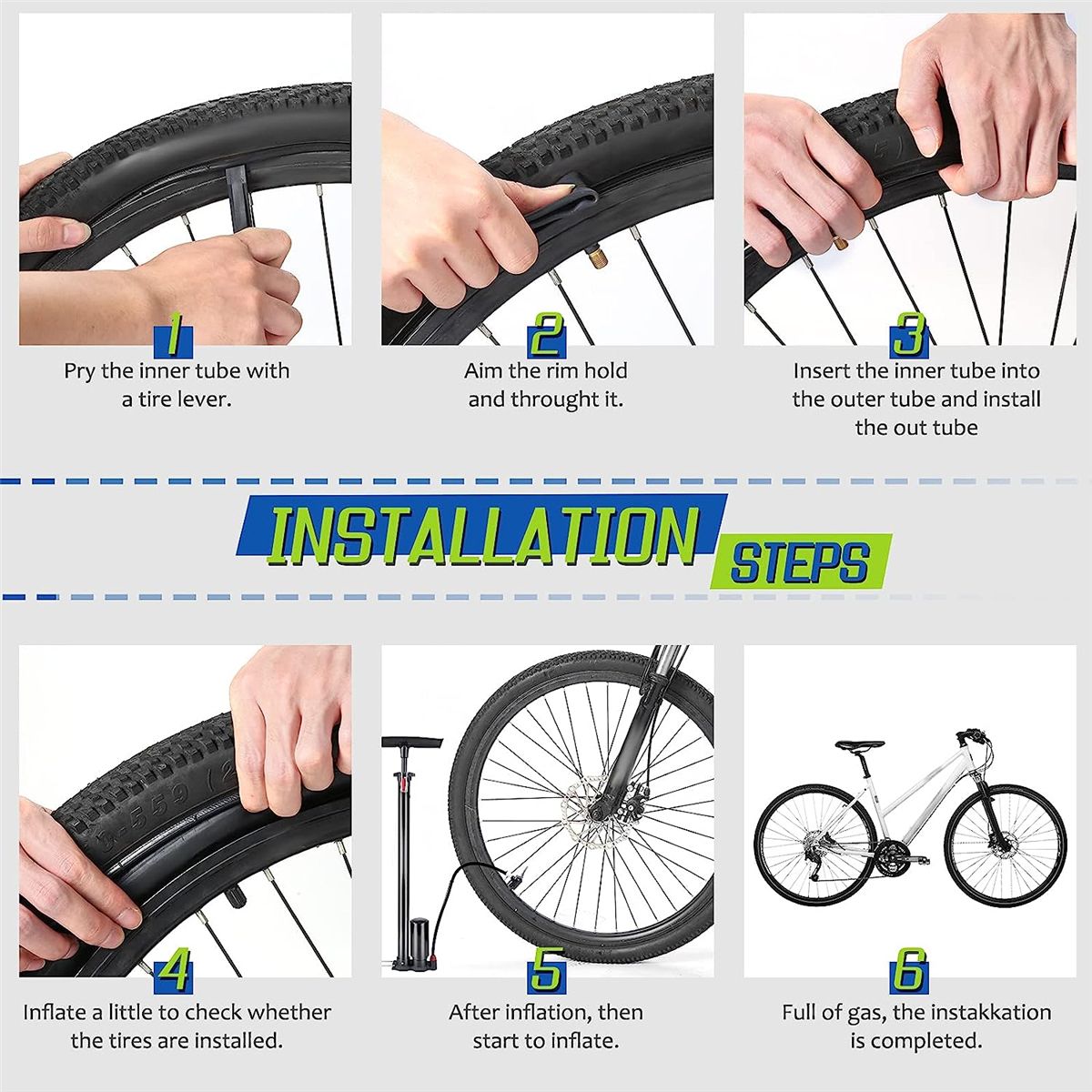 1
Pry the inner tube with a tire lever.

2
Aim the rim hold and throught it.

3
Insert the inner tube into the outer tube and install the out tube

INSTALLATION STEPS

4
Inflate a little to check whether the tires are installed.

5
After inflation, then start to inflate.

6
Full of gas, the instakkation is completed.