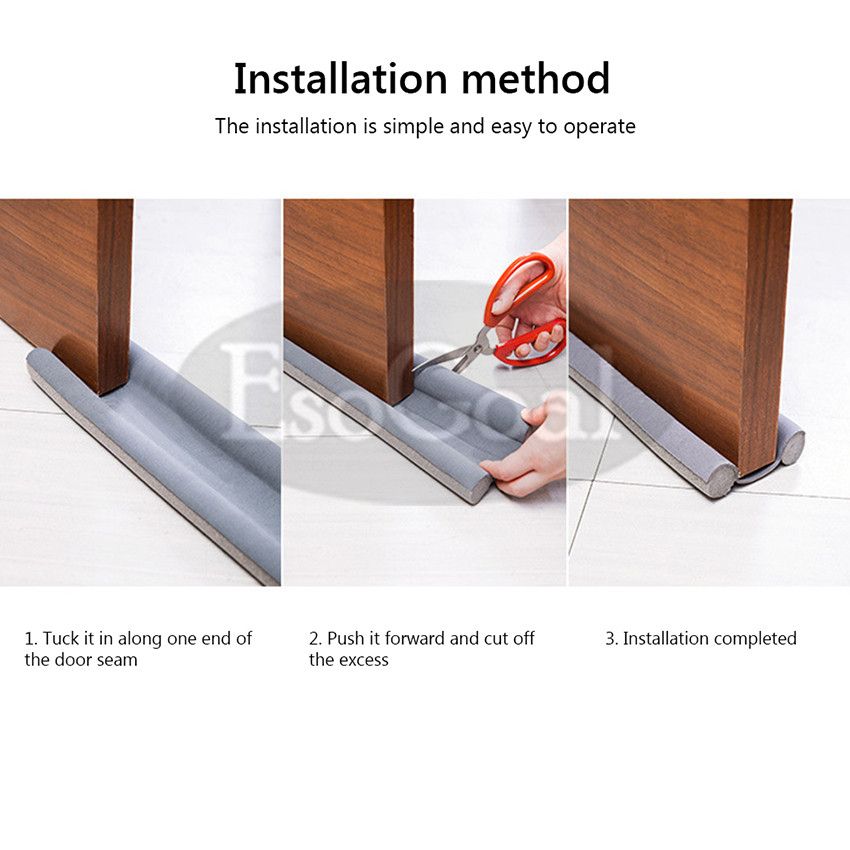 Installation method

The installation is simple and easy to operate

EsoGoal

1. Tuck it in along one end of the door seam

2. Push it forward and cut off the excess

3. Installation completed