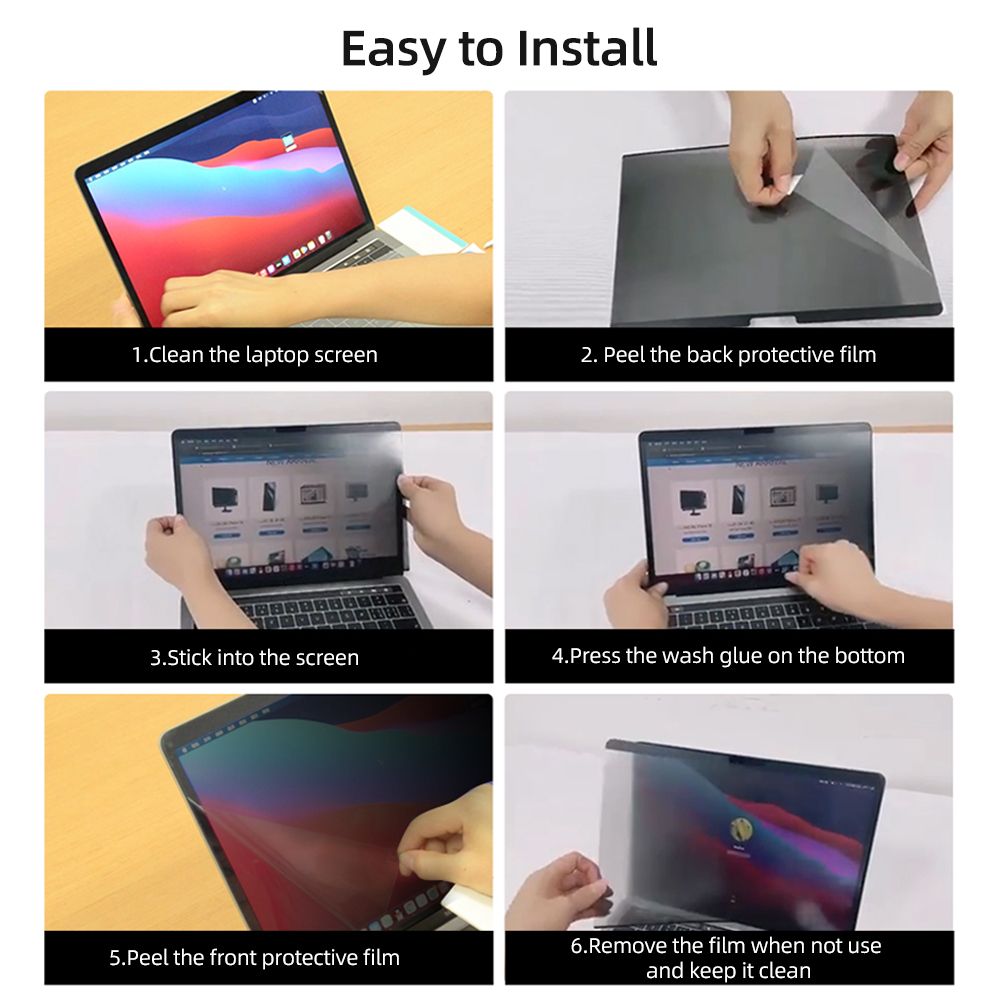 Easy to Install

1.Clean the laptop screen

2. Peel the back protective film

3.Stick into the screen

4.Press the wash glue on the bottom

5.Peel the front protective film

6.Remove the film when not use and keep it clean