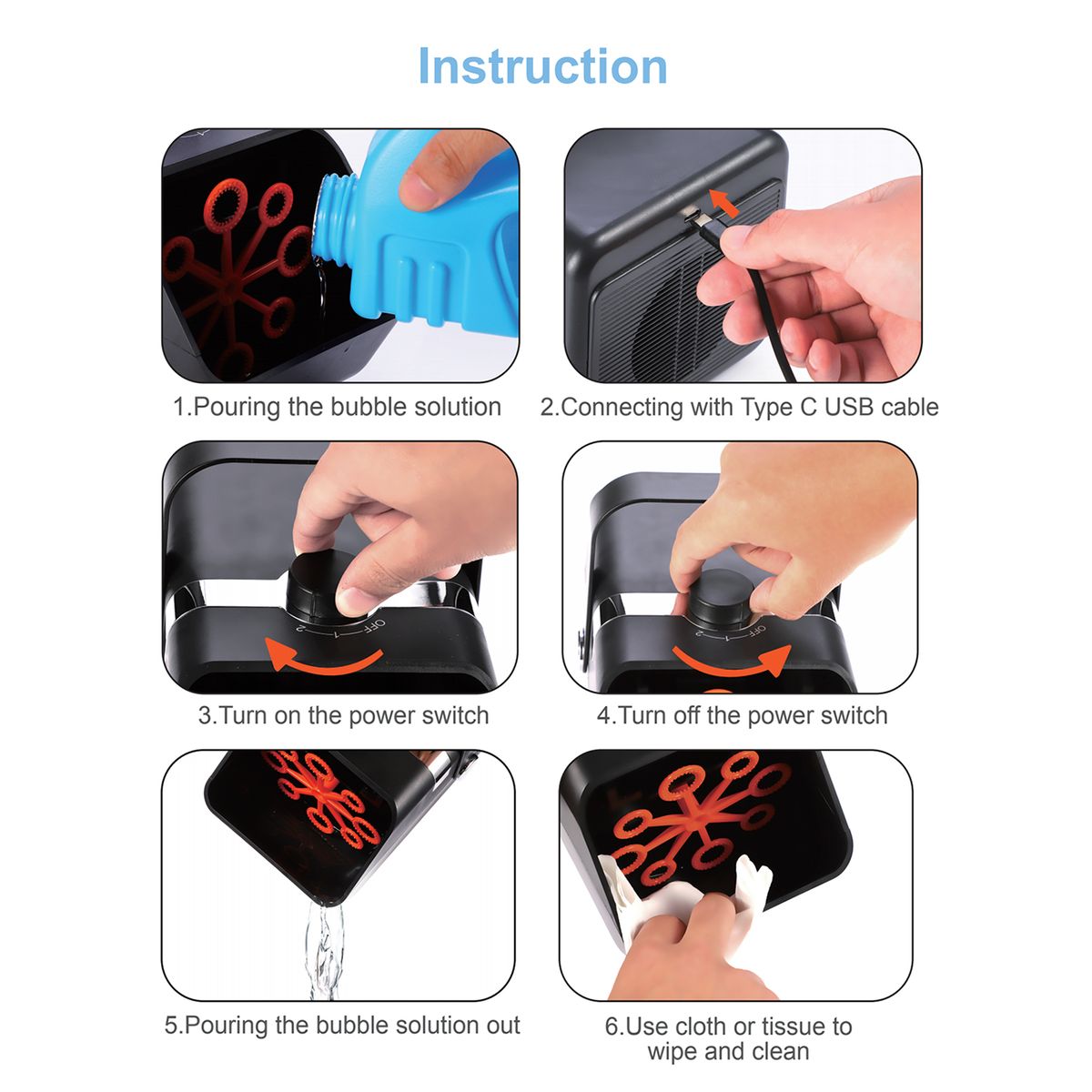 Instruction

1.Pouring the bubble solution

2.Connecting with Type C USB cable

OFF 1 2

3.Turn on the power switch

OFF 1 2

4.Turn off the power switch

5.Pouring the bubble solution out

6.Use cloth or tissue to wipe and clean