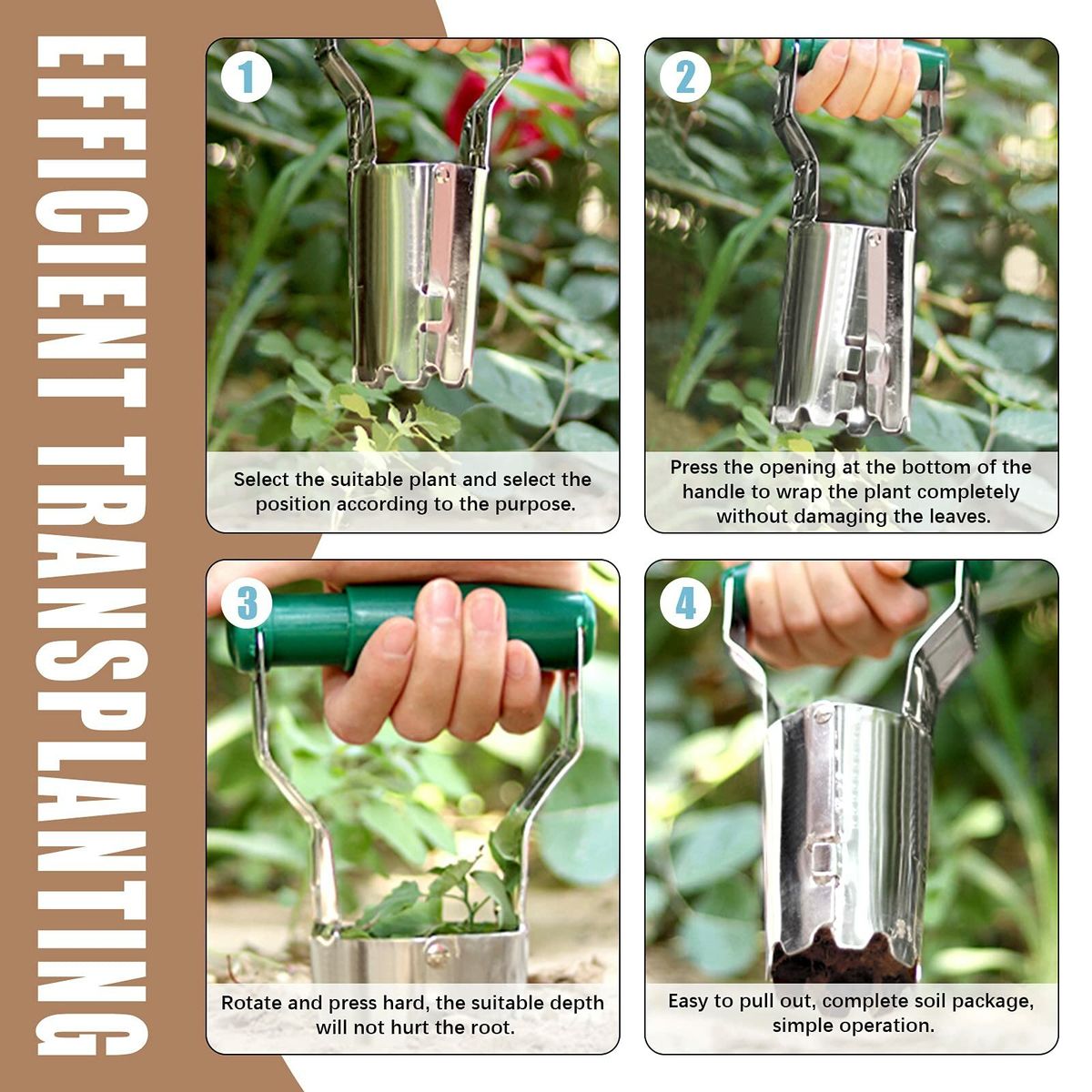 EFFICIENT TRANSPLANTING

1

Select the suitable plant and select the position according to the purpose.

2

Press the opening at the bottom of the handle to wrap the plant completely without damaging the leaves.

3

Rotate and press hard, the suitable depth will not hurt the root.

4

Easy to pull out, complete soil package, simple operation.