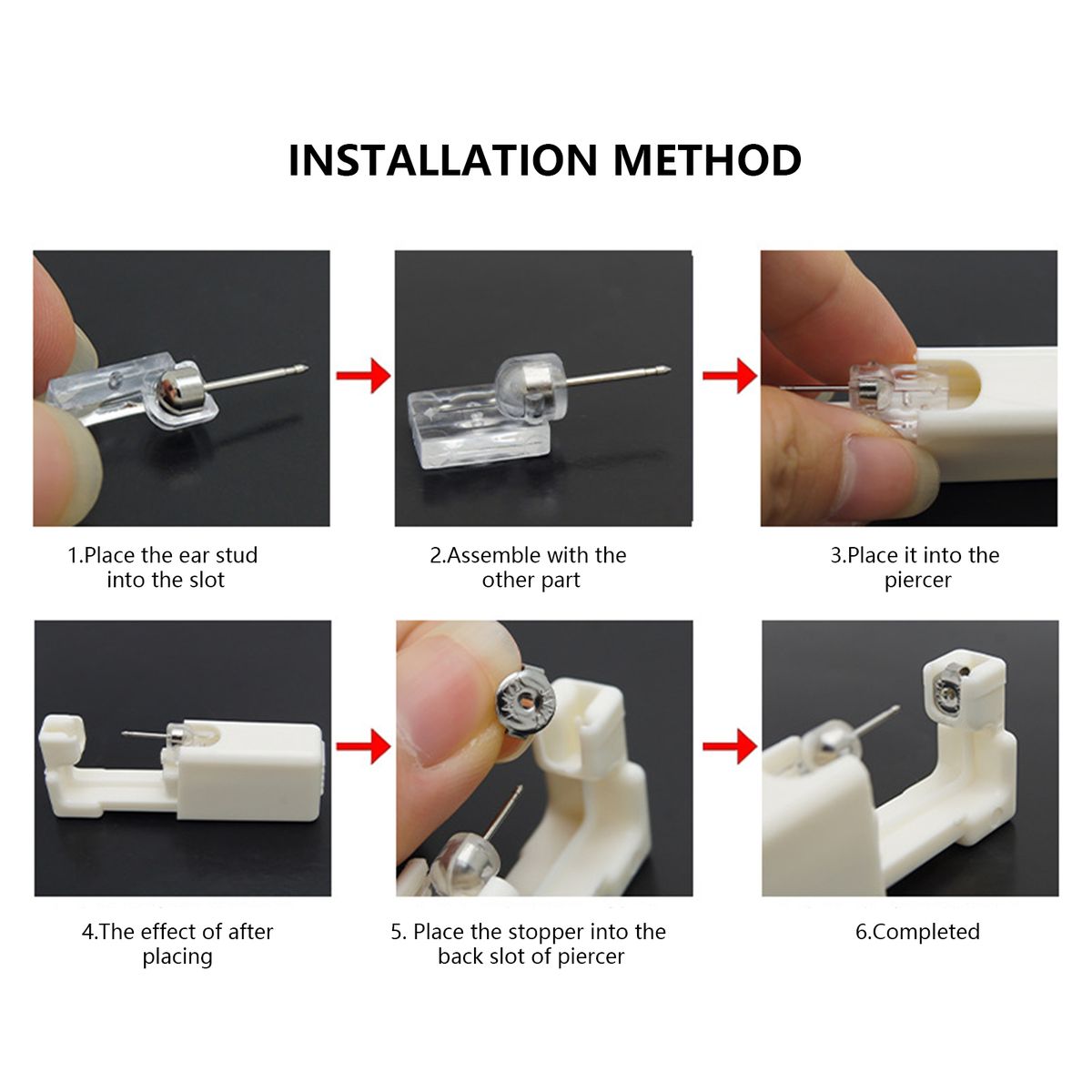 INSTALLATION METHOD

1.Place the ear stud into the slot

2.Assemble with the other part

3.Place it into the piercer

4.The effect of after placing

5. Place the stopper into the back slot of piercer

6.Completed