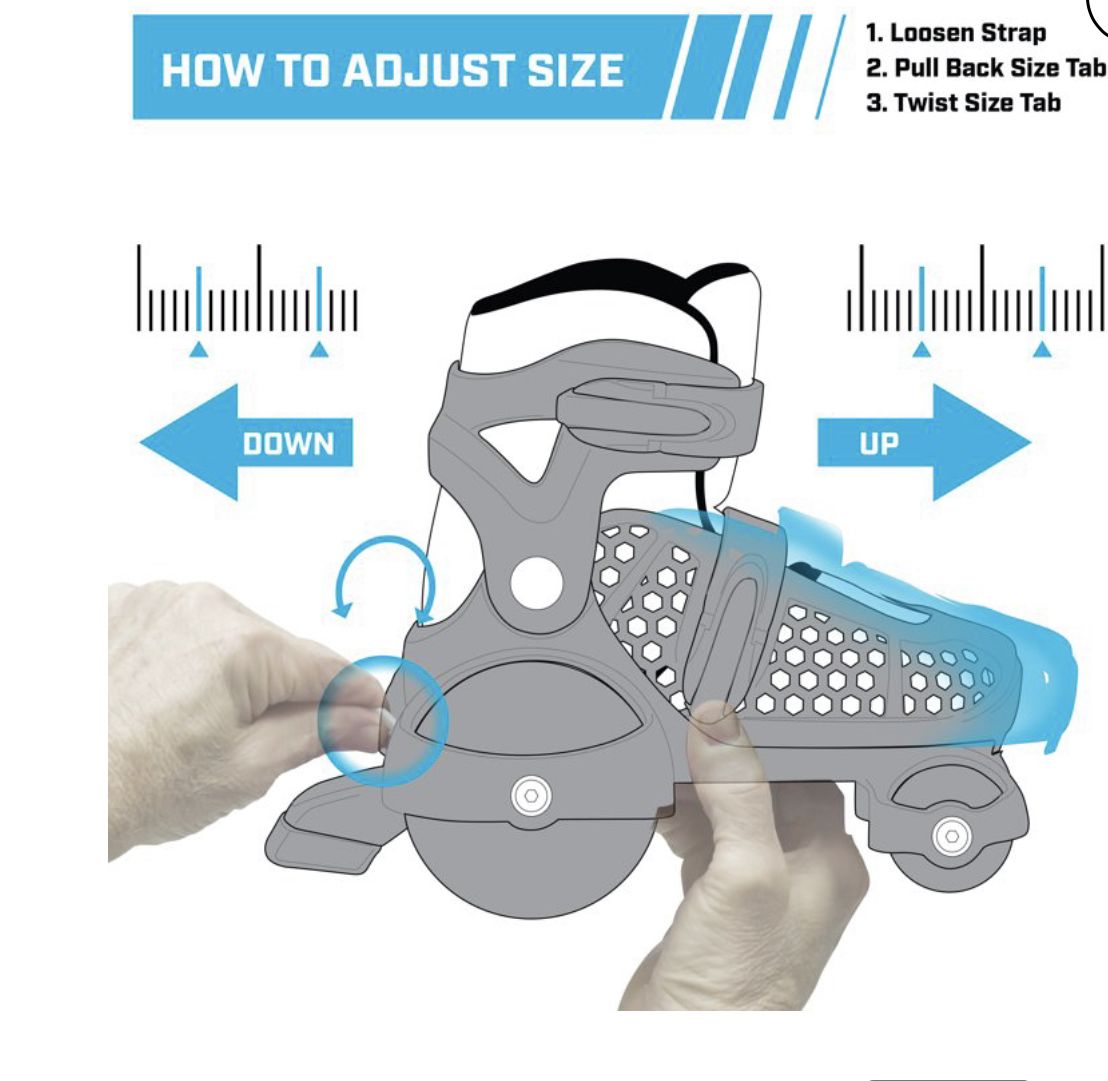 HOW TO ADJUST SIZE

1. Loosen Strap
2. Pull Back Size Tab
3. Twist Size Tab

DOWN

UP