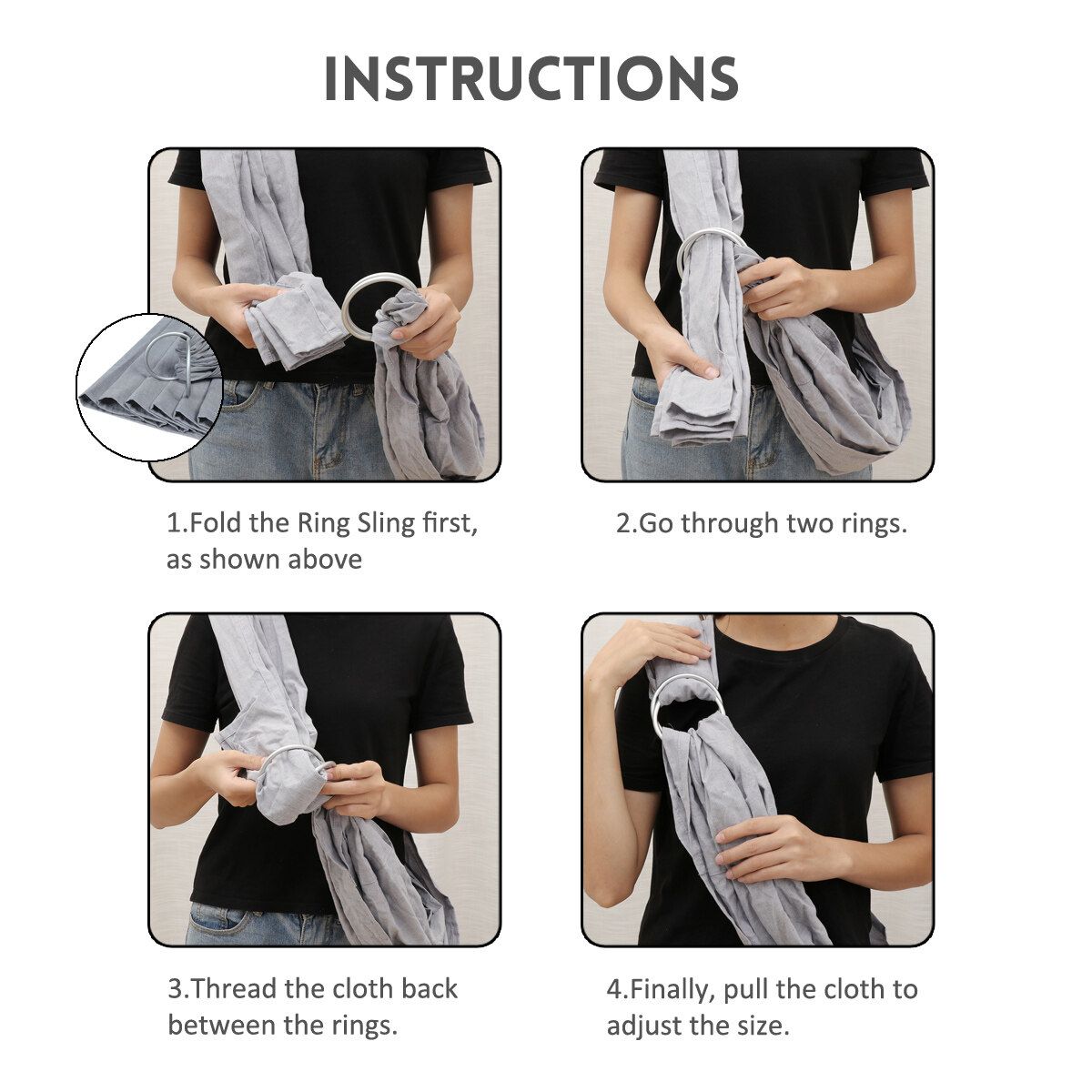 INSTRUCTIONS

1.Fold the Ring Sling first, as shown above

2.Go through two rings.

3.Thread the cloth back between the rings.

4.Finally, pull the cloth to adjust the size.