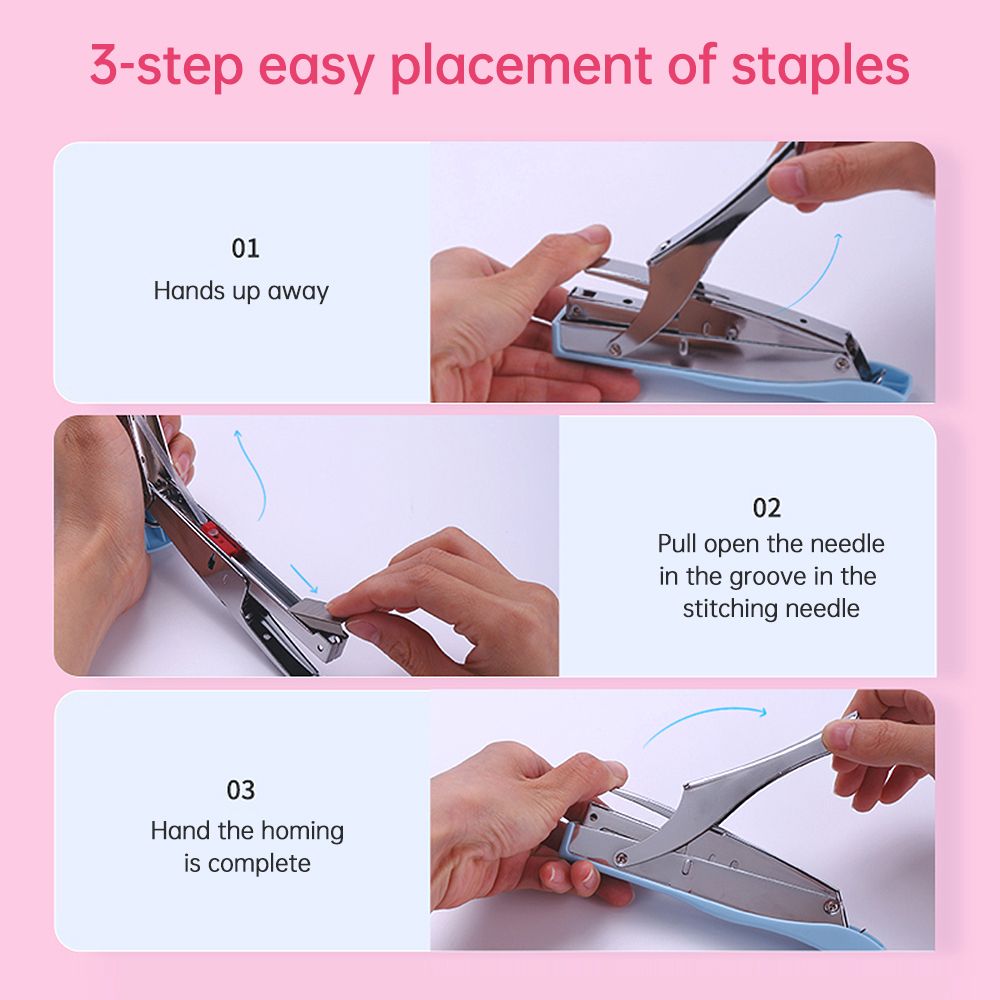 3-step easy placement of staples

01
Hands up away

02
Pull open the needle in the groove in the stitching needle

03
Hand the homing is complete