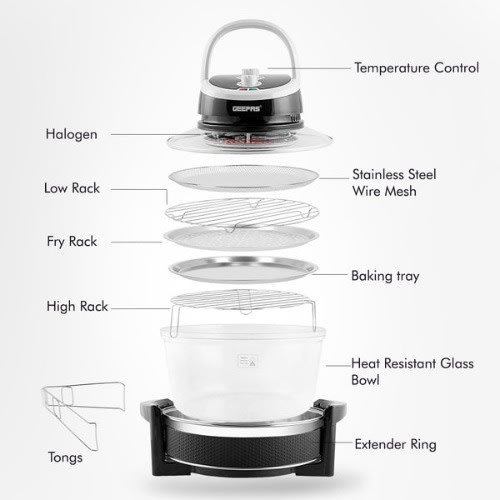 Temperature Control

GEEPAS

Halogen

Stainless Steel Wire Mesh

Low Rack

Fry Rack

Baking tray

High Rack

Heat Resistant Glass Bowl

Tongs

Extender Ring