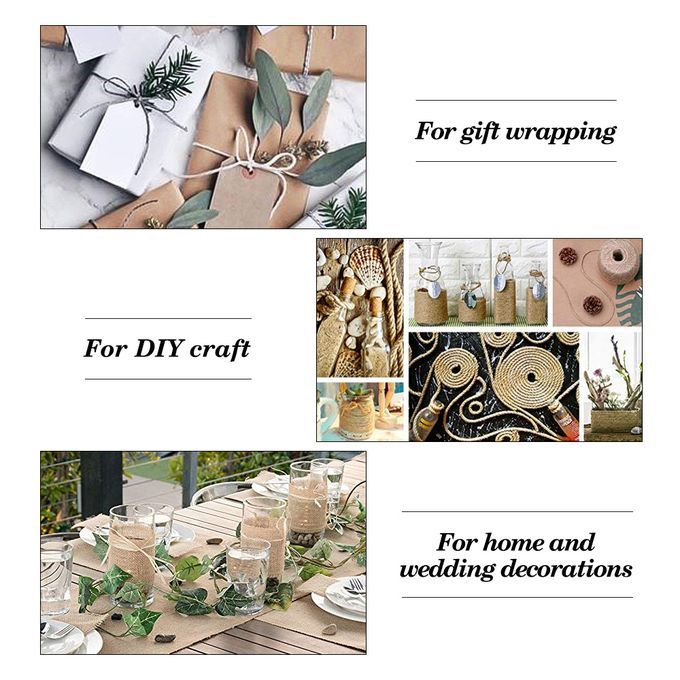 For gift wrapping

For DIY craft

For home and wedding decorations