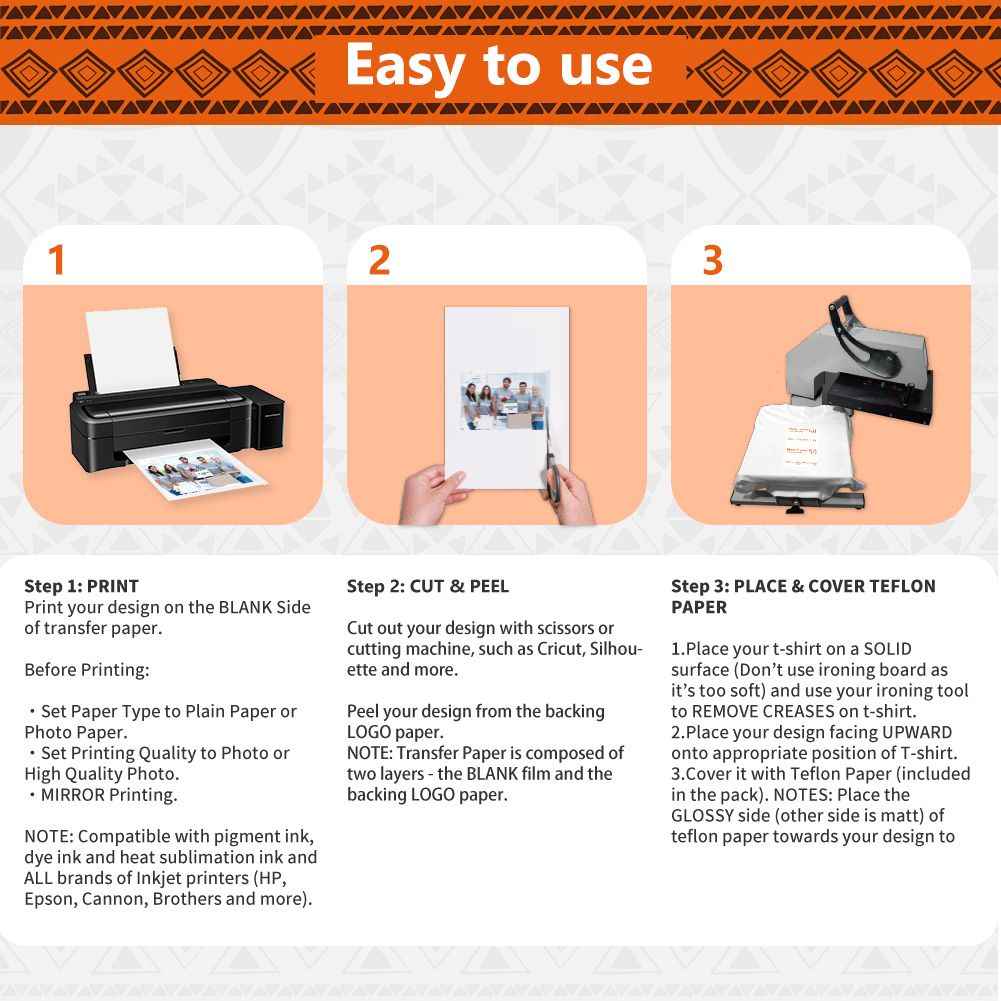 Easy to use

1

2

3

Step 1: PRINT
Print your design on the BLANK Side of transfer paper.

Before Printing:

・Set Paper Type to Plain Paper or Photo Paper.
・Set Printing Quality to Photo or High Quality Photo.
・MIRROR Printing.

NOTE: Compatible with pigment ink, dye ink and heat sublimation ink and ALL brands of Inkjet printers (HP, Epson, Cannon, Brothers and more).

Step 2: CUT & PEEL

Cut out your design with scissors or cutting machine, such as Cricut, Silhouette and more.

Peel your design from the backing LOGO paper.
NOTE: Transfer Paper is composed of two layers - the BLANK film and the backing LOGO paper.

Step 3: PLACE & COVER TEFLON PAPER

1.Place your t-shirt on a SOLID surface (Don't use ironing board as it's too soft) and use your ironing tool to REMOVE CREASES on t-shirt.
2.Place your design facing UPWARD onto appropriate position of T-shirt.
3.Cover it with Teflon Paper (included in the pack). NOTES: Place the GLOSSY side (other side is matt) of teflon paper towards your design to