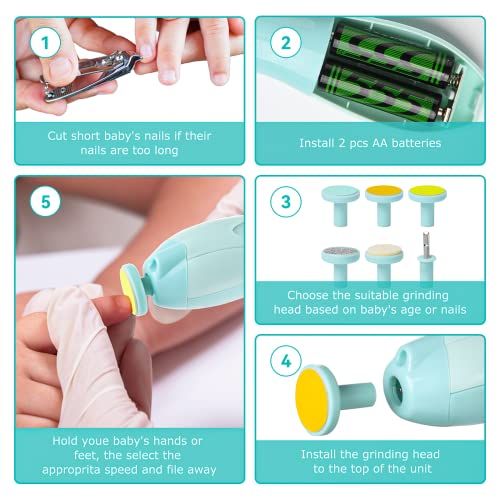 1

Cut short baby's nails if their nails are too long

2

Install 2 pcs AA batteries

5

Hold youe baby's hands or feet, the select the approprita speed and file away

3

Choose the suitable grinding head based on baby's age or nails

4

Install the grinding head to the top of the unit