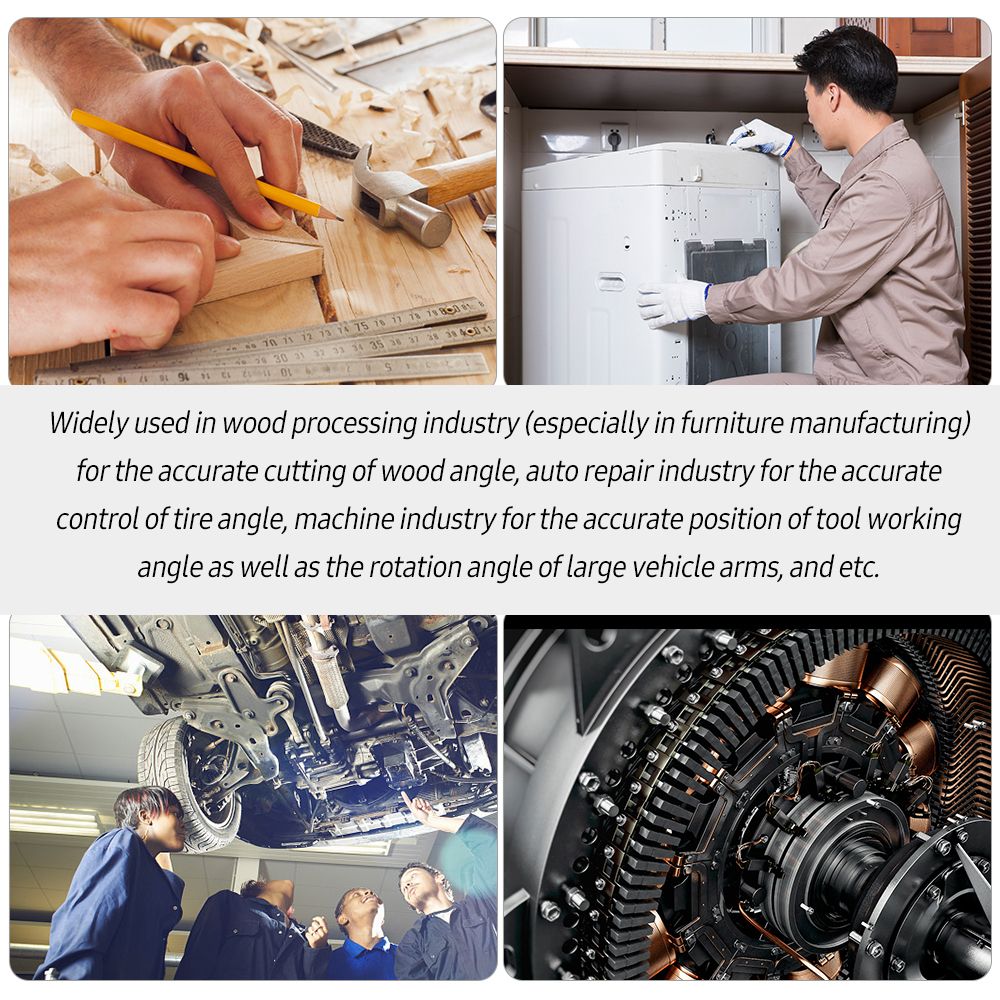 Widely used in wood processing industry (especially in furniture manufacturing) for the accurate cutting of wood angle, auto repair industry for the accurate control of tire angle, machine industry for the accurate position of tool working angle as well as the rotation angle of large vehicle arms, and etc.