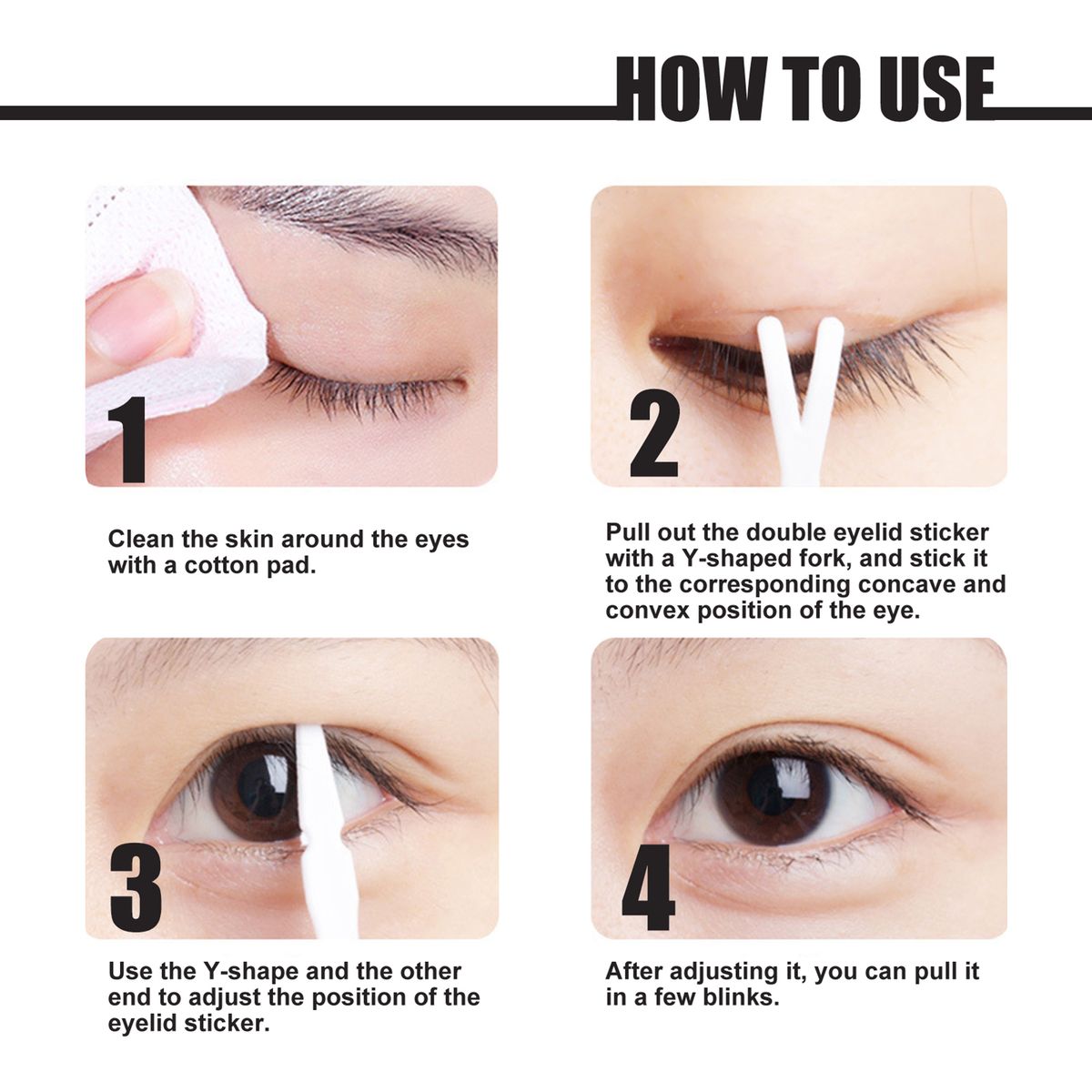 HOW TO USE

1

Clean the skin around the eyes with a cotton pad.

2

Pull out the double eyelid sticker with a Y-shaped fork, and stick it to the corresponding concave and convex position of the eye.

3

Use the Y-shape and the other end to adjust the position of the eyelid sticker.

4

After adjusting it, you can pull it in a few blinks.