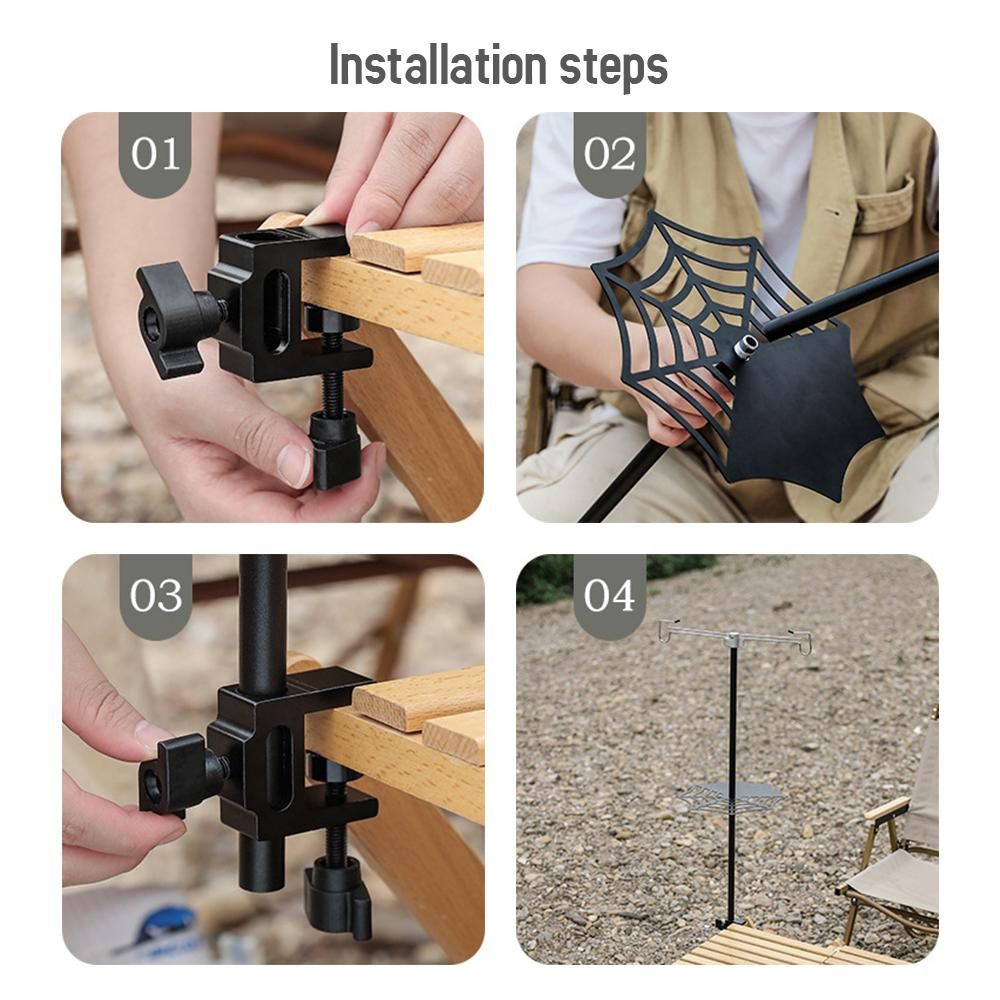 Installation steps

01

02

03

04