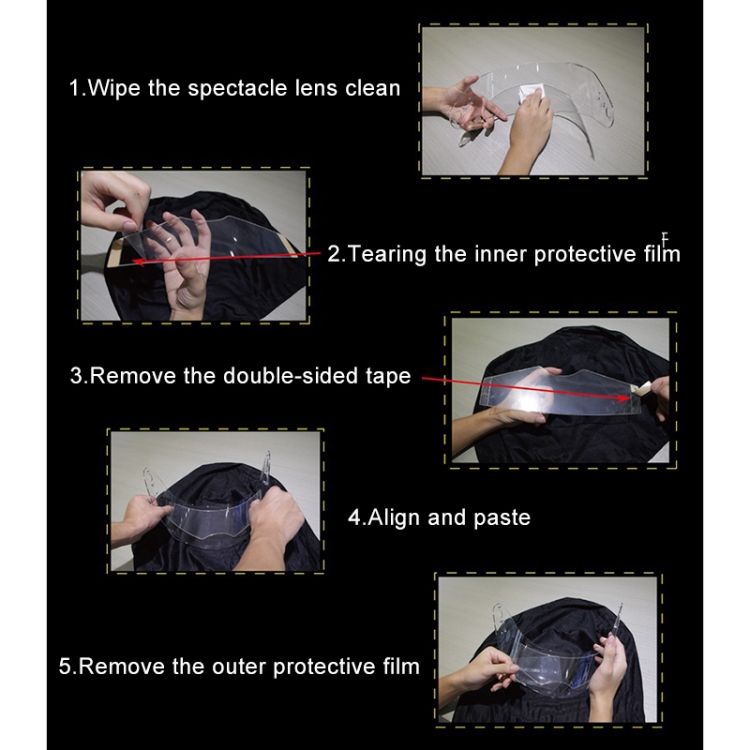 1.Wipe the spectacle lens clean

2.Tearing the inner protective film

3.Remove the double-sided tape

4.Align and paste

5.Remove the outer protective film