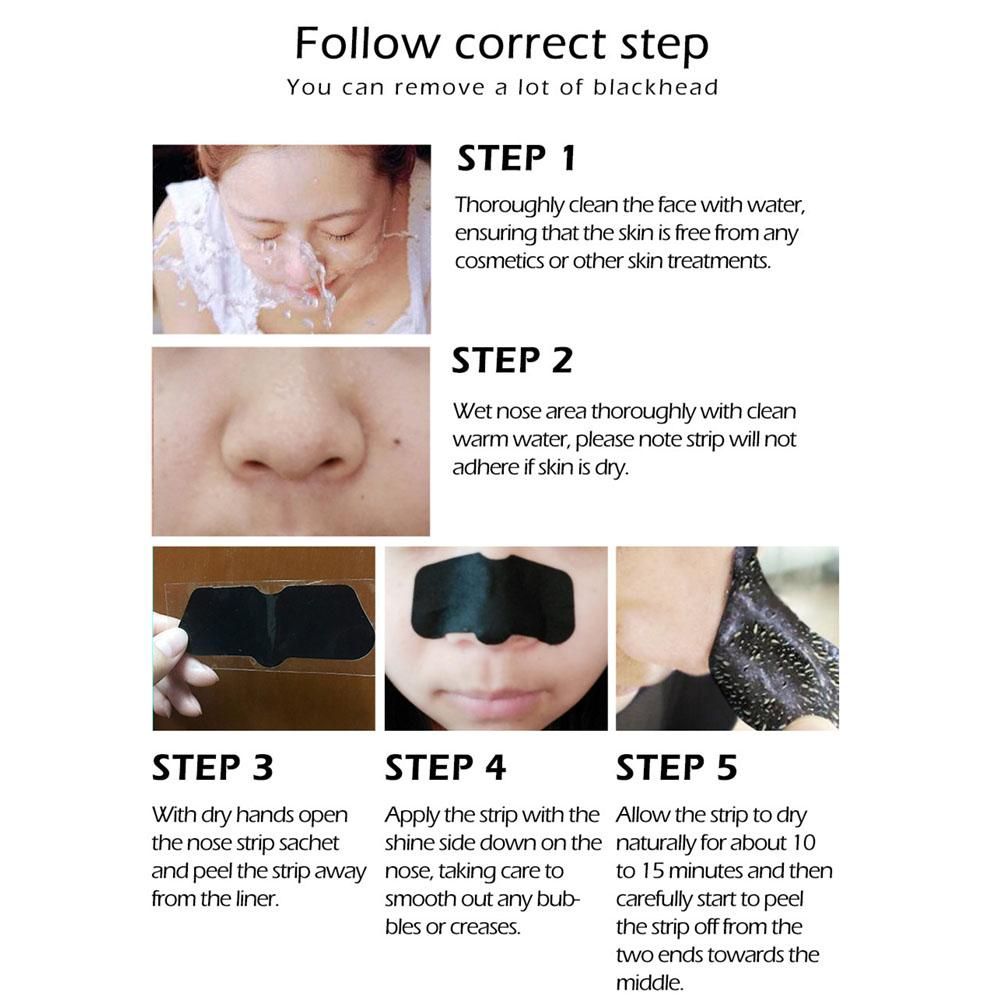 Follow correct step
You can remove a lot of blackhead

STEP 1
Thoroughly clean the face with water, ensuring that the skin is free from any cosmetics or other skin treatments.

STEP 2
Wet nose area thoroughly with clean warm water, please note strip will not adhere if skin is dry.

STEP 3
With dry hands open the nose strip sachet and peel the strip away from the liner.

STEP 4
Apply the strip with the shine side down on the nose, taking care to smooth out any bubbles or creases.

STEP 5
Allow the strip to dry naturally for about 10 to 15 minutes and then carefully start to peel the strip off from the two ends towards the middle.