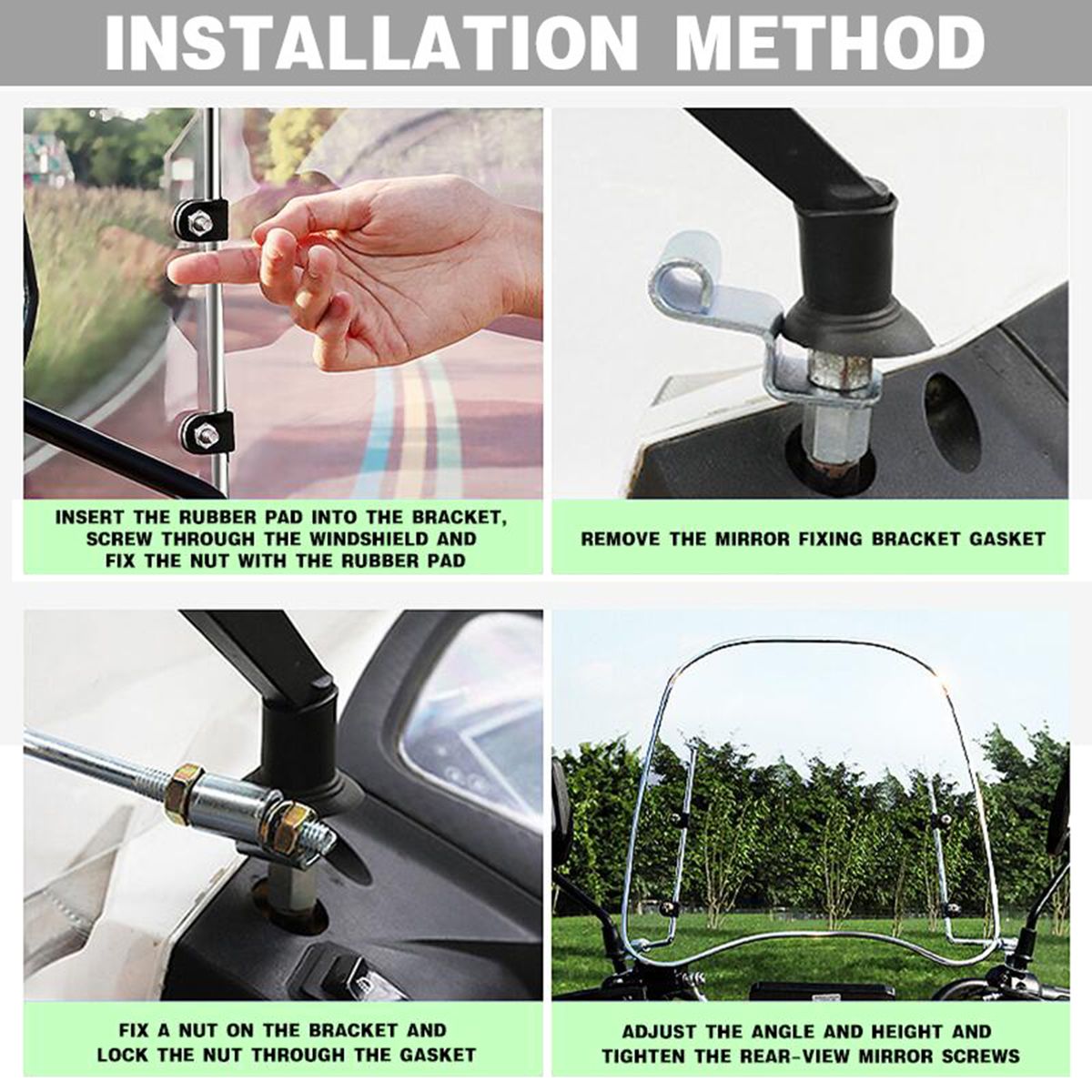 INSTALLATION METHOD

INSERT THE RUBBER PAD INTO THE BRACKET, SCREW THROUGH THE WINDSHIELD AND FIX THE NUT WITH THE RUBBER PAD

REMOVE THE MIRROR FIXING BRACKET GASKET

FIX A NUT ON THE BRACKET AND LOCK THE NUT THROUGH THE GASKET

ADJUST THE ANGLE AND HEIGHT AND TIGHTEN THE REAR-VIEW MIRROR SCREWS