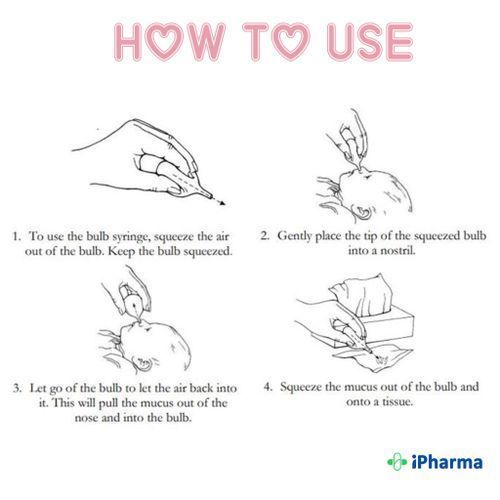 HOW TO USE

1. To use the bulb syringe, squeeze the air out of the bulb. Keep the bulb squeezed.

2. Gently place the tip of the squeezed bulb into a nostril.

3. Let go of the bulb to let the air back into it. This will pull the mucus out of the nose and into the bulb.

4. Squeeze the mucus out of the bulb and onto a tissue.

iPharma