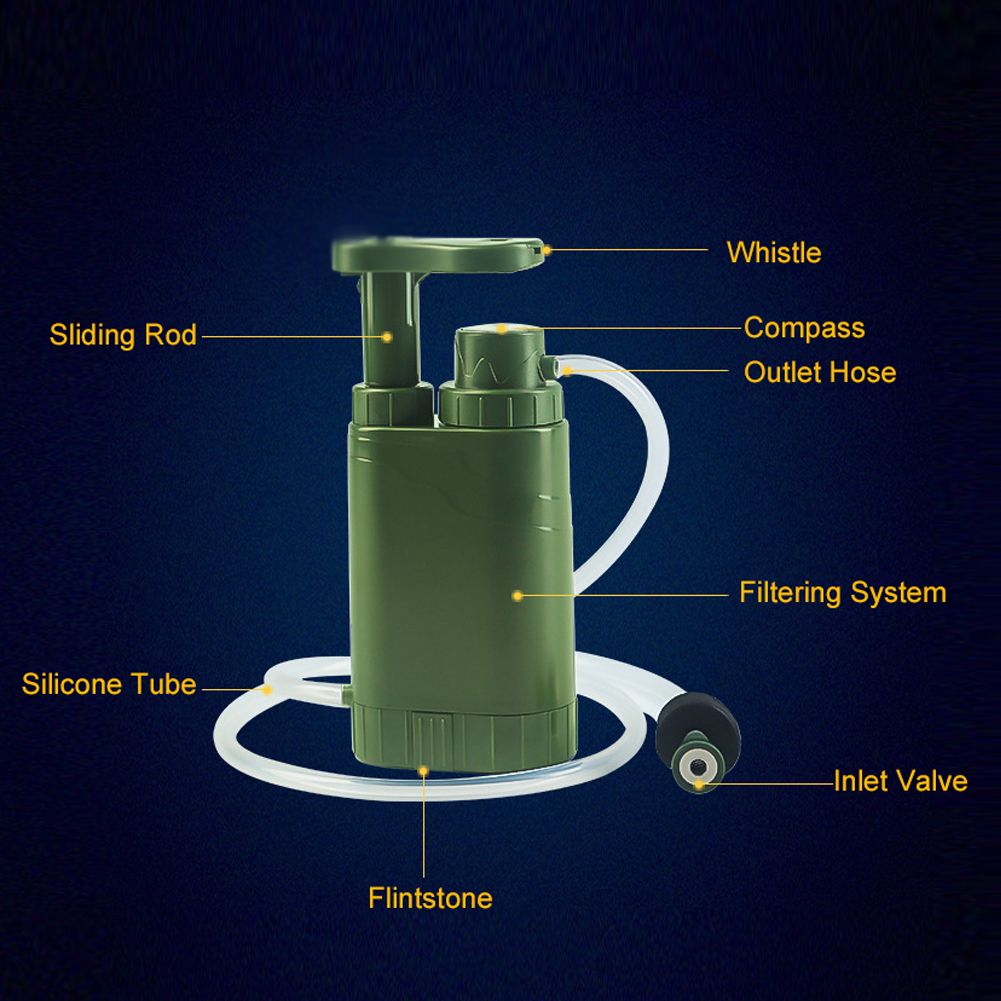 Whistle

Sliding Rod

Compass

Outlet Hose

Filtering System

Silicone Tube

Inlet Valve

Flintstone