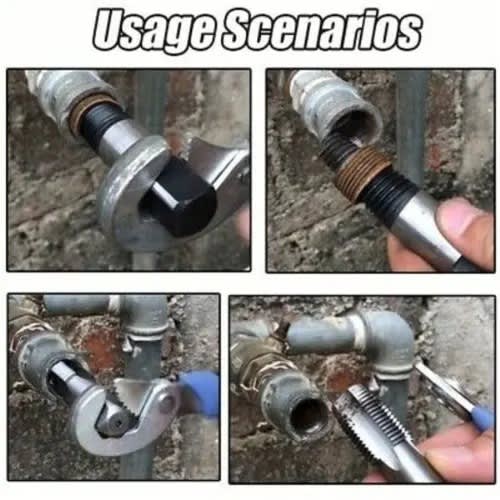 Usage Scenarios