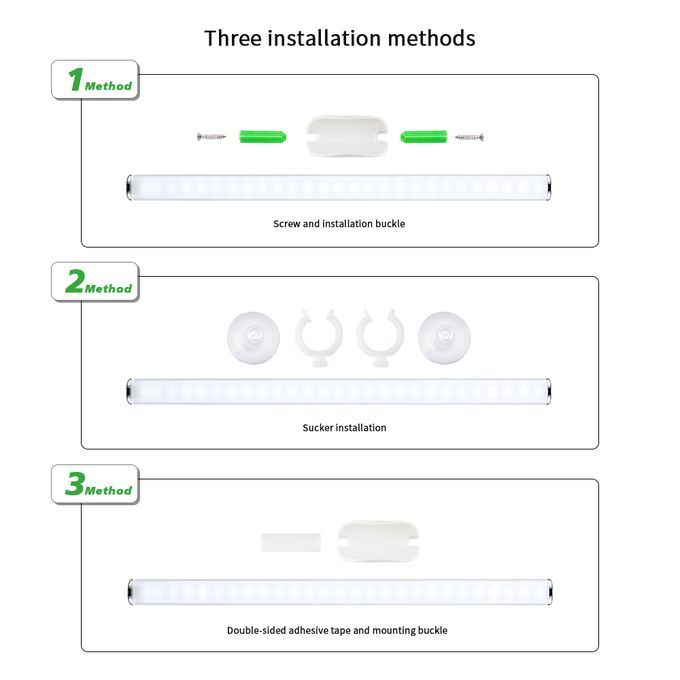 Three installation methods

1 Method

Screw and installation buckle

2 Method

Sucker installation

3 Method

Double-sided adhesive tape and mounting buckle